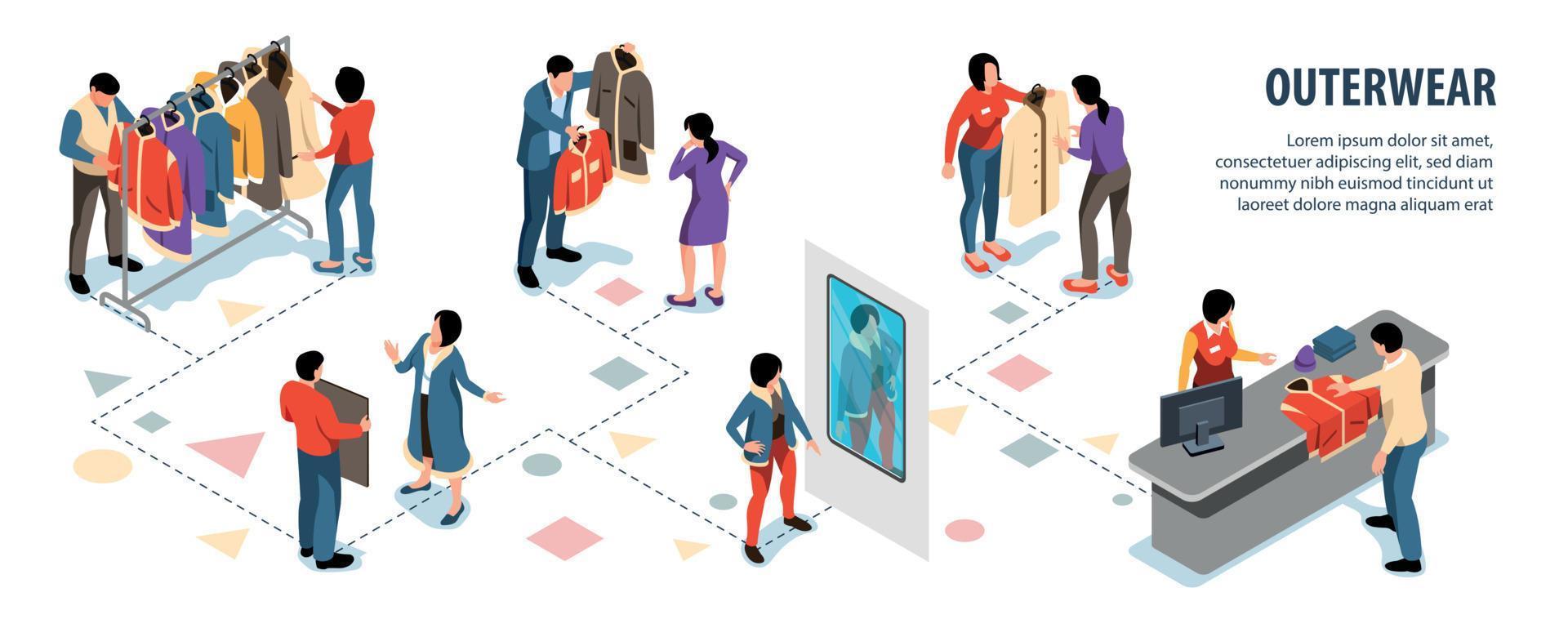 OUTERWEAR

Lorem ipsum dolor sit amet, consectetuer adipiscing elit, sed diam nonummy nibh euismod tincidunt ut laoreet dolore magna aliquam erat