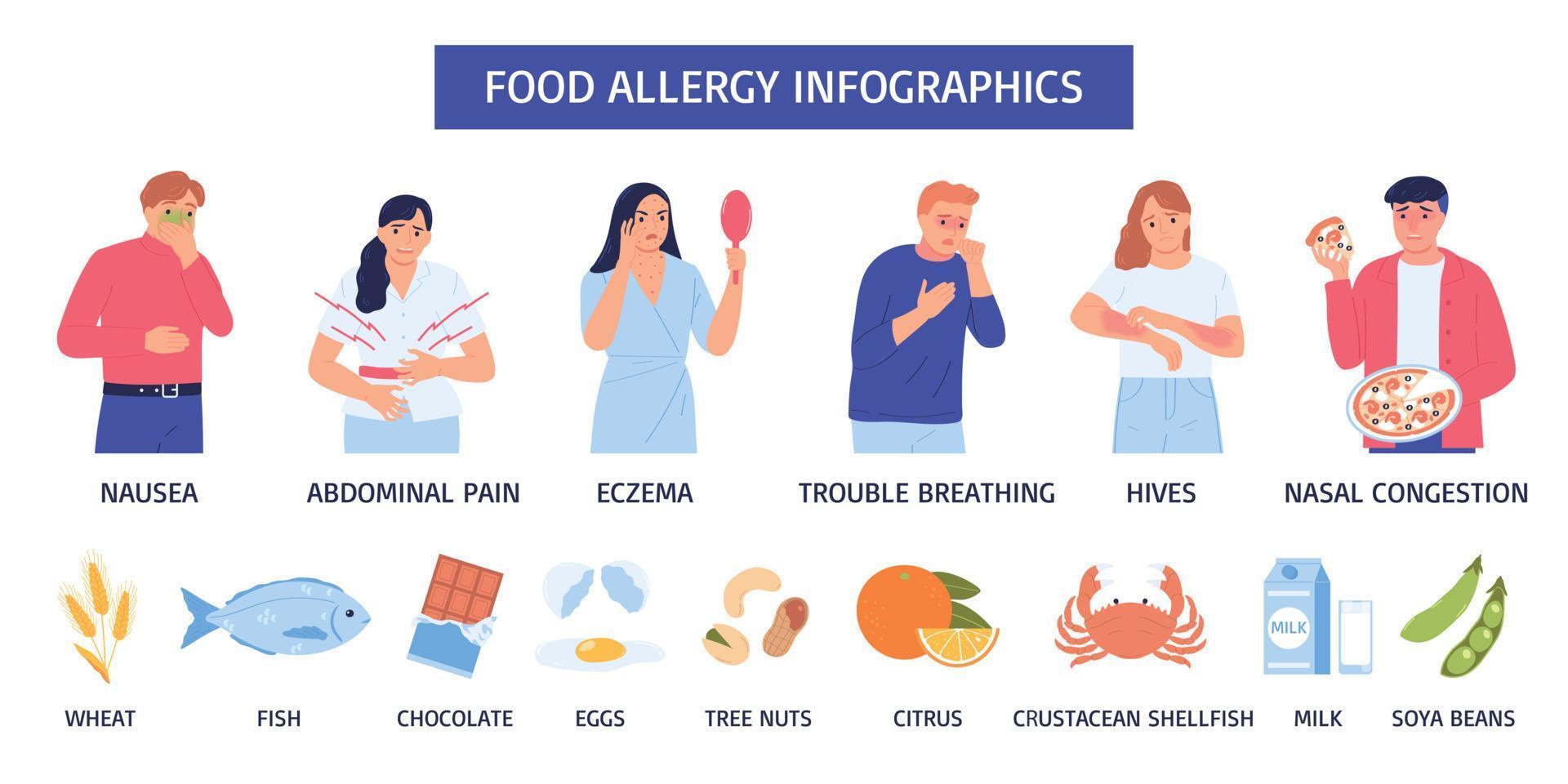 FOOD ALLERGY INFOGRAPHICS

NAUSEA
ABDOMINAL PAIN
ECZEMA
TROUBLE BREATHING
HIVES
NASAL CONGESTION

MILK

WHEAT
FISH
CHOCOLATE
EGGS
TREE NUTS
CITRUS
CRUSTACEAN SHELLFISH
MILK
SOYA BEANS