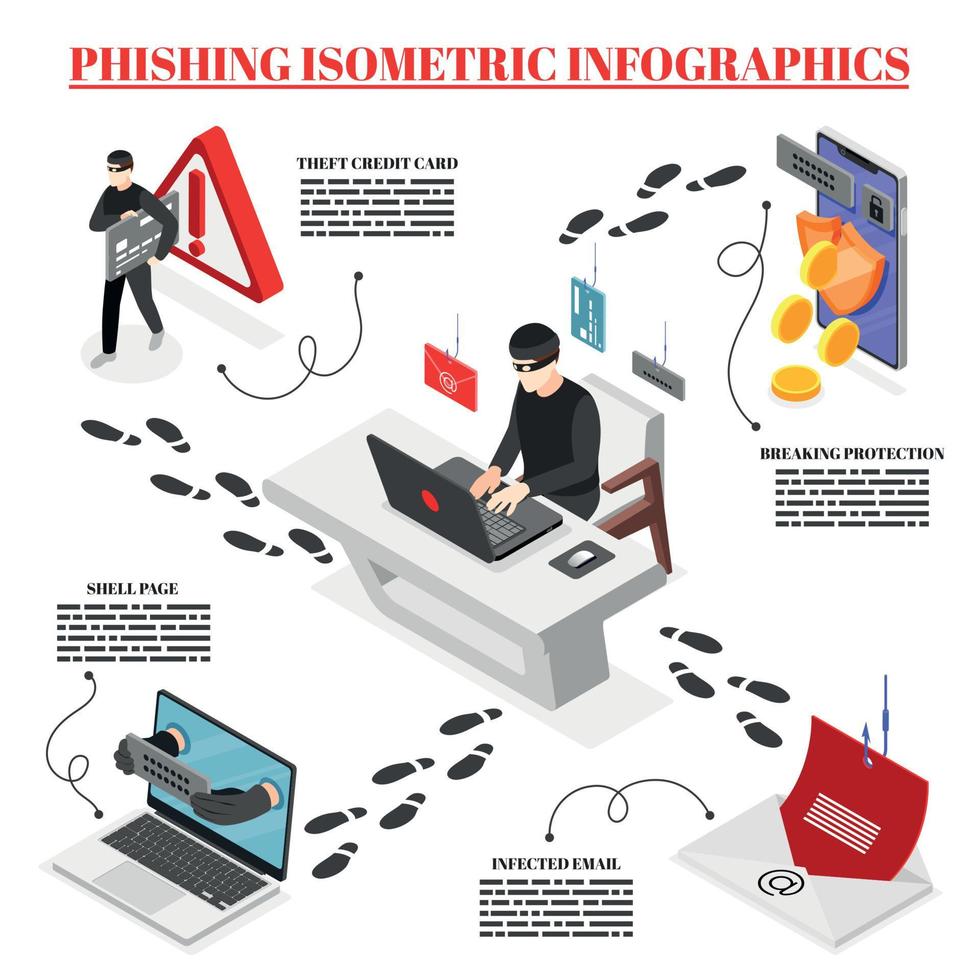 PHISHING ISOMETRIC INFOGRAPHICS

THEFT CREDIT CARD

BREAKING PROTECTION

SHELL PAGE

INFECTED EMAIL