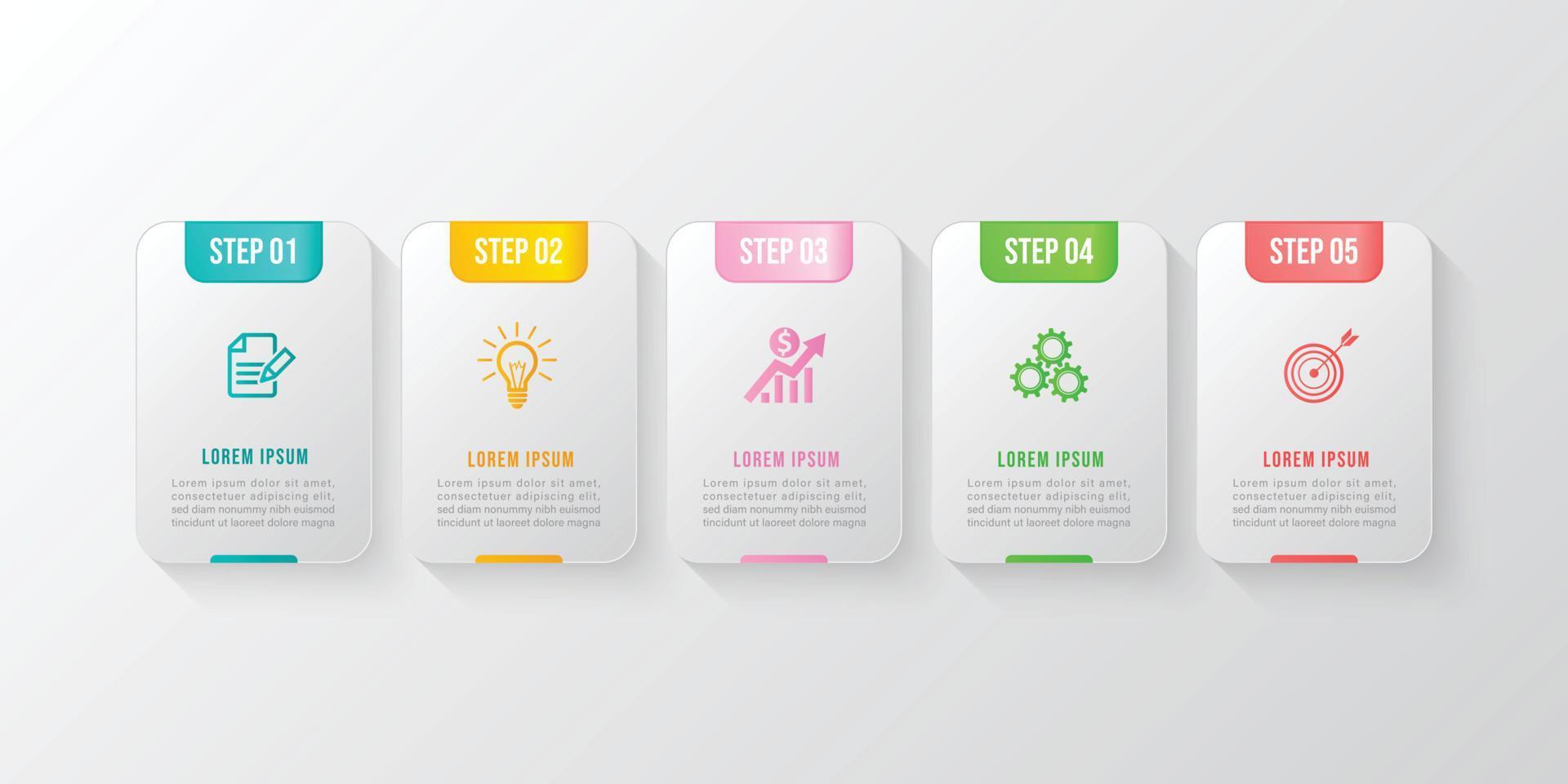 STEP 01

LOREM IPSUM

Lorem ipsum dolor sit amet, consectetuer adipiscing elit, sed diam nonummy nibh euismod tincidunt ut laoreet dolore magna

STEP 02

LOREM IPSUM

Lorem ipsum dolor sit amet, consectetuer adipiscing elit, sed diam nonummy nibh euismod tincidunt ut laoreet dolore magna

STEP 03

$

LOREM IPSUM

Lorem ipsum dolor sit amet, consectetuer adipiscing elit, sed diam nonummy nibh euismod tincidunt ut laoreet dolore magna

STEP 04

LOREM IPSUM

Lorem ipsum dolor sit amet, consectetuer adipiscing elit, sed diam nonummy nibh euismod tincidunt ut laoreet dolore magna

STEP 05

LOREM IPSUM

Lorem ipsum dolor sit amet, consectetuer adipiscing elit, sed diam nonummy nibh euismod tincidunt ut laoreet dolore magna