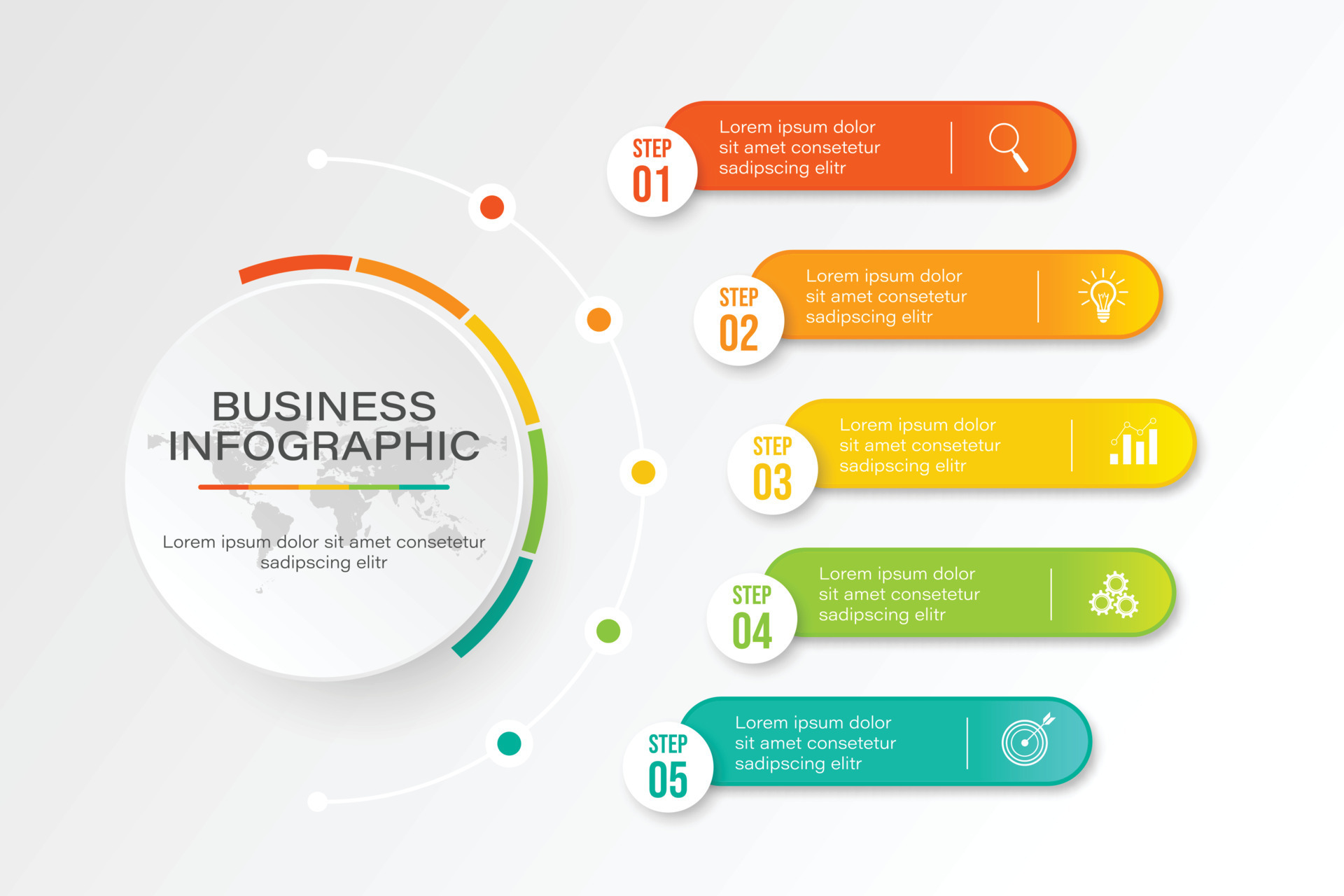 BUSINESS INFOGRAPHIC

Lorem ipsum dolor sit amet consetetur sadipscing elitr

STEP 01

Lorem ipsum dolor sit amet consetetur sadipscing elitr

STEP 02

Lorem ipsum dolor sit amet consetetur sadipscing elitr

STEP 03

Lorem ipsum dolor sit amet consetetur sadipscing elitr

STEP 04

Lorem ipsum dolor sit amet consetetur sadipscing elitr

STEP 05

Lorem ipsum dolor sit amet consetetur sadipscing elitr