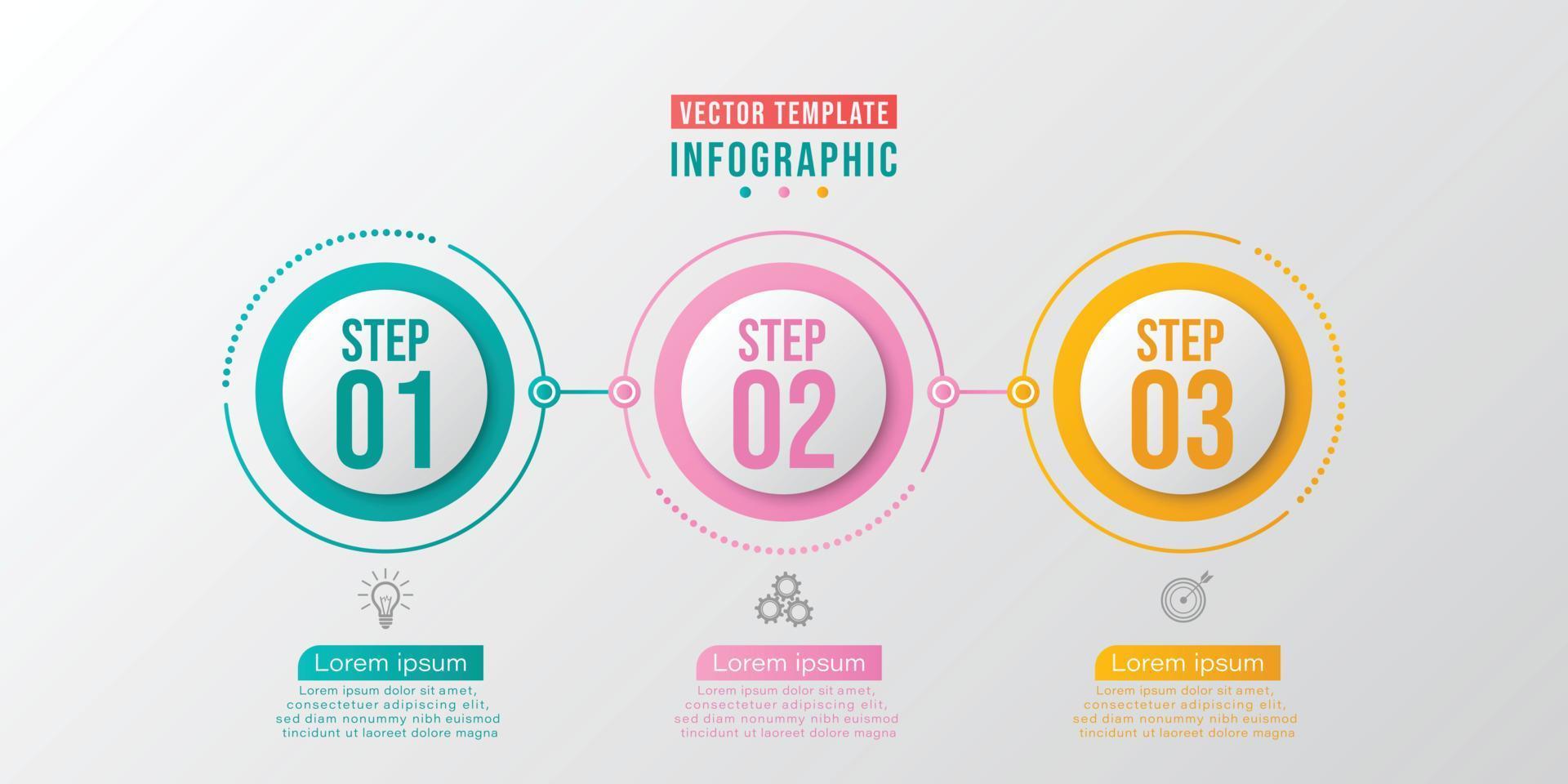 VECTOR TEMPLATE
INFOGRAPHIC

STEP 01

STEP 02

STEP 03

Lorem ipsum
Lorem ipsum dolor sit amet, consectetuer adipiscing elit, sed diam nonummy nibh euismod tincidunt ut laoreet dolore magna

Lorem ipsum
Lorem ipsum dolor sit amet, consectetuer adipiscing elit, sed diam nonummy nibh euismod tincidunt ut laoreet dolore magna

Lorem ipsum
Lorem ipsum dolor sit amet, consectetuer adipiscing elit, sed diam nonummy nibh euismod tincidunt ut laoreet dolore magna