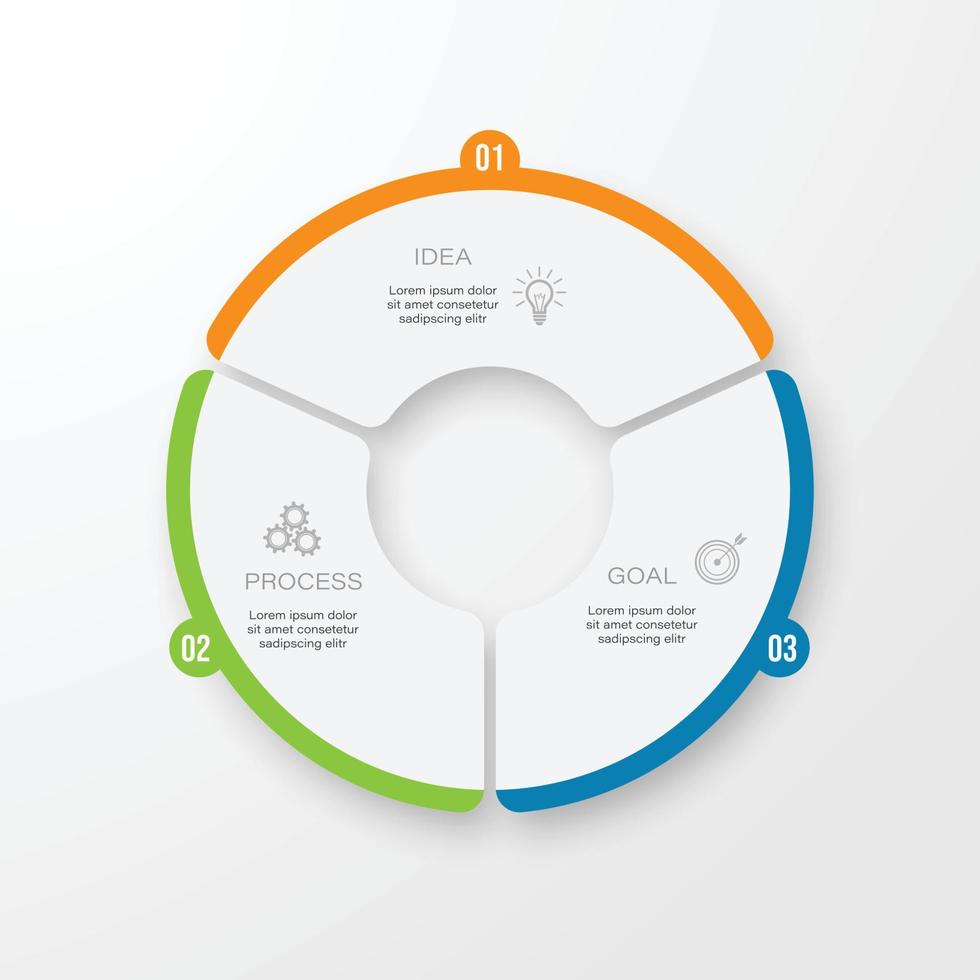 01

IDEA

Lorem ipsum dolor sit amet consetetur sadipscing elitr

PROCESS

Lorem ipsum dolor sit amet consetetur sadipscing elitr

02

GOAL

Lorem ipsum dolor sit amet consetetur sadipscing elitr

03