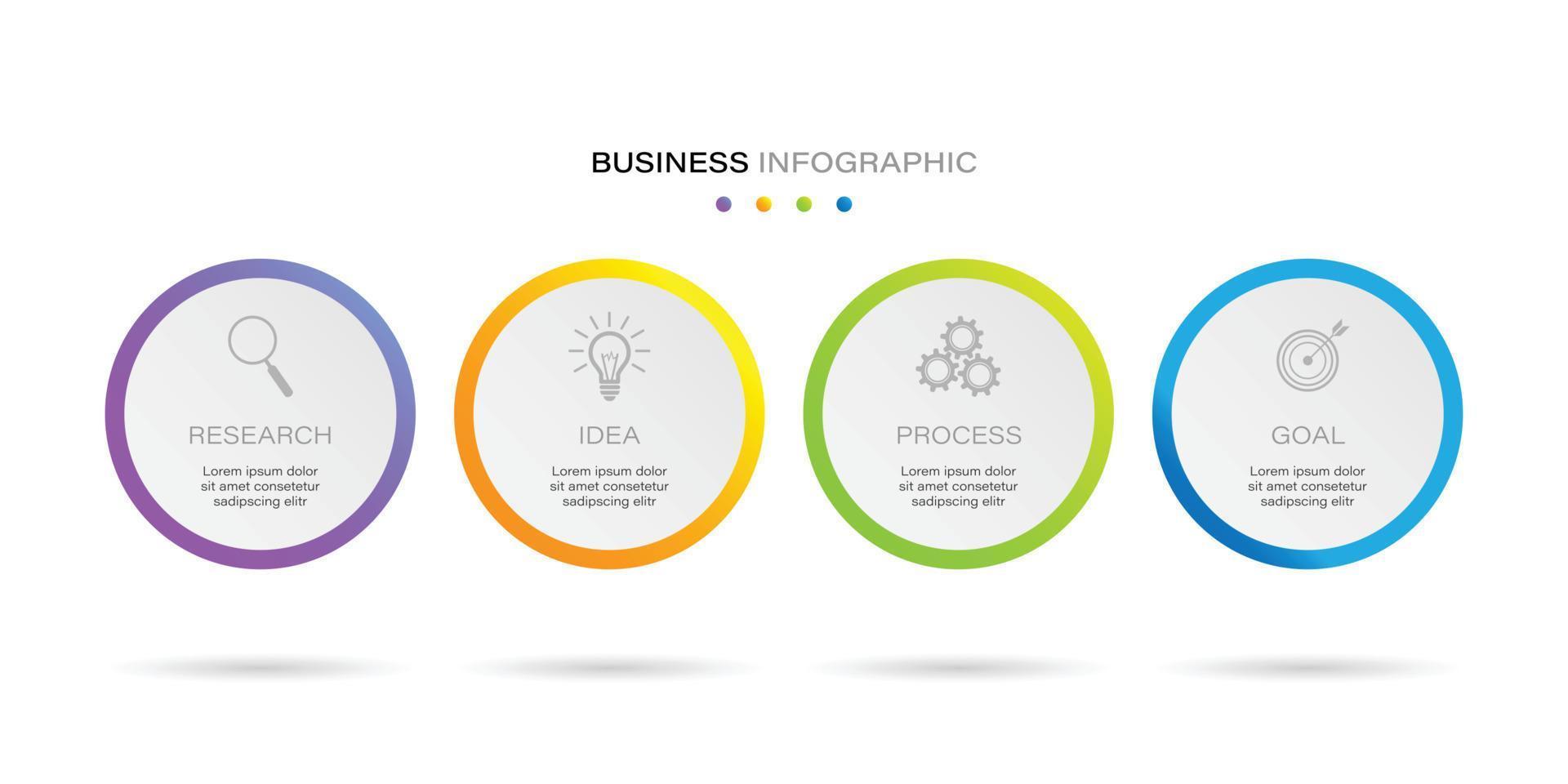 BUSINESS INFOGRAPHIC

RESEARCH

Lorem ipsum dolor sit amet consetetur sadipscing elitr

IDEA

Lorem ipsum dolor sit amet consetetur sadipscing elitr

PROCESS

Lorem ipsum dolor sit amet consetetur sadipscing elitr

GOAL

Lorem ipsum dolor sit amet consetetur sadipscing elitr