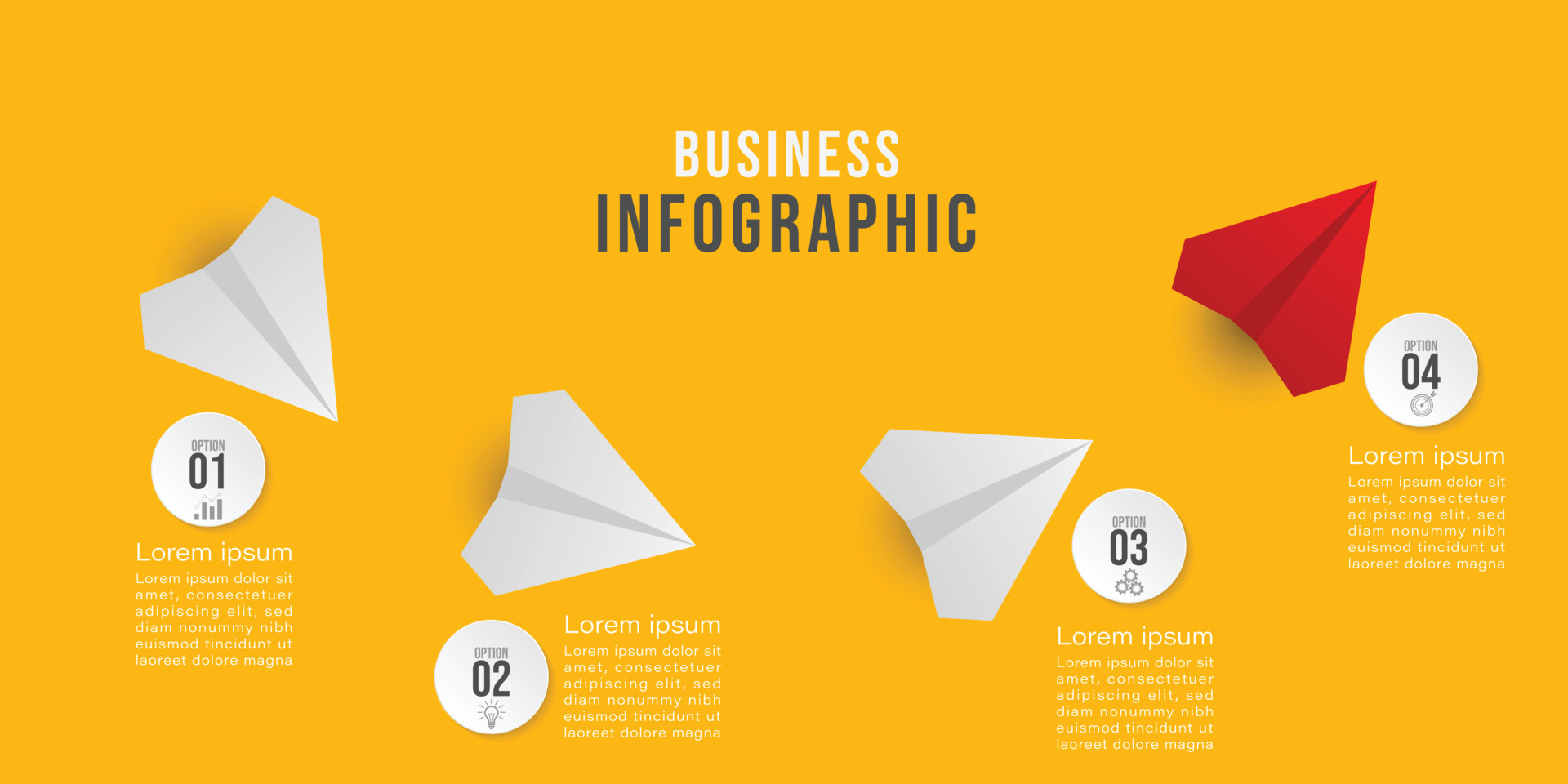 BUSINESS
INFOGRAPHIC

OPTION
01

Lorem ipsum
Lorem ipsum dolor sit amet, consectetuer adipiscing elit, sed diam nonummy nibh euismod tincidunt ut laoreet dolore magna

OPTION
02

Lorem ipsum
Lorem ipsum dolor sit amet, consectetuer adipiscing elit, sed diam nonummy nibh euismod tincidunt ut laoreet dolore magna

OPTION
03

Lorem ipsum
Lorem ipsum dolor sit amet, consectetuer adipiscing elit, sed diam nonummy nibh euismod tincidunt ut laoreet dolore magna

OPTION
04

Lorem ipsum
Lorem ipsum dolor sit amet, consectetuer adipiscing elit, sed diam nonummy nibh euismod tincidunt ut laoreet dolore magna