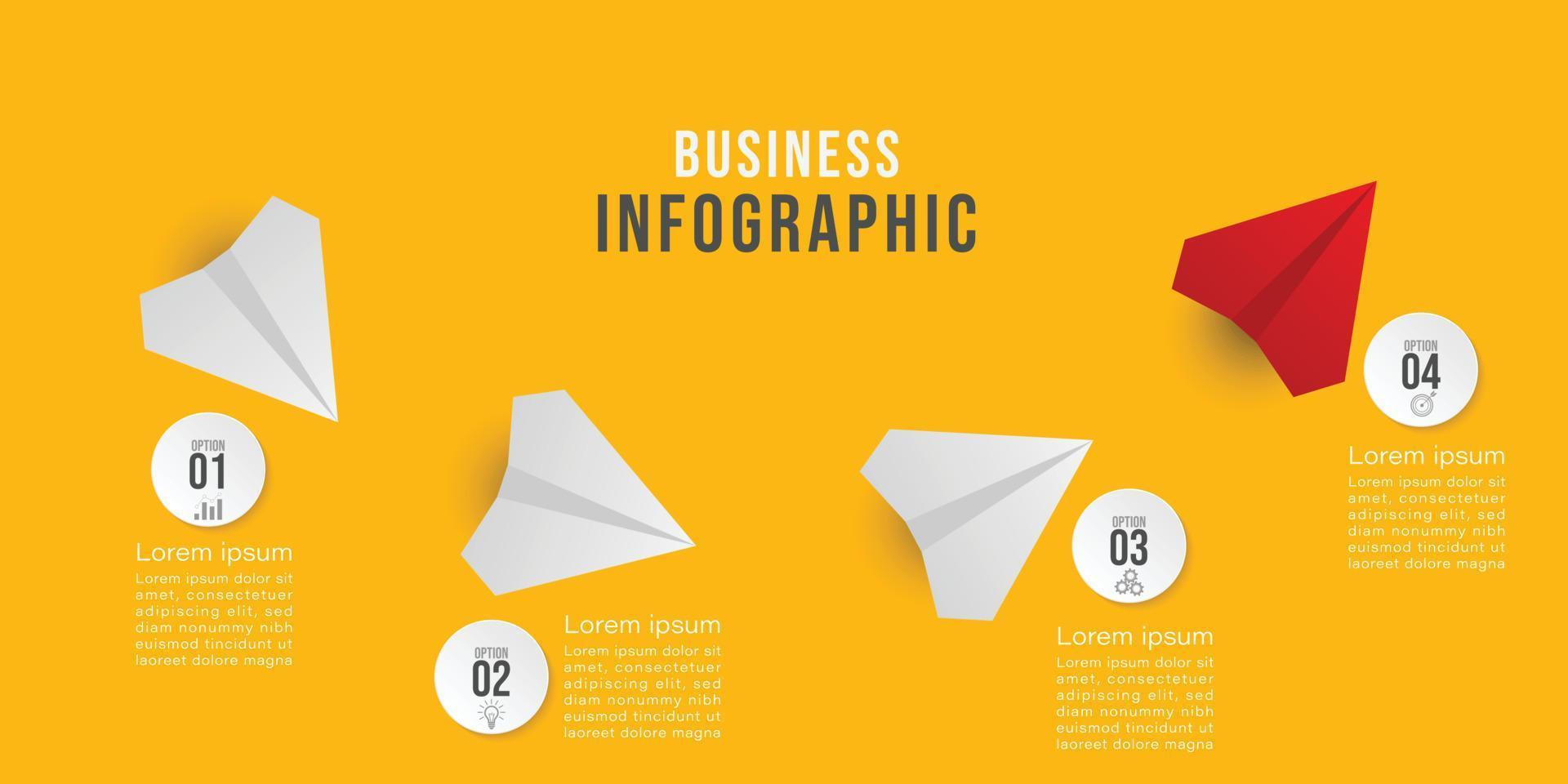 BUSINESS
INFOGRAPHIC

OPTION
01

Lorem ipsum
Lorem ipsum dolor sit amet, consectetuer adipiscing elit, sed diam nonummy nibh euismod tincidunt ut laoreet dolore magna

OPTION
02

Lorem ipsum
Lorem ipsum dolor sit amet, consectetuer adipiscing elit, sed diam nonummy nibh euismod tincidunt ut laoreet dolore magna

OPTION
03

Lorem ipsum
Lorem ipsum dolor sit amet, consectetuer adipiscing elit, sed diam nonummy nibh euismod tincidunt ut laoreet dolore magna

OPTION
04

Lorem ipsum
Lorem ipsum dolor sit amet, consectetuer adipiscing elit, sed diam nonummy nibh euismod tincidunt ut laoreet dolore magna