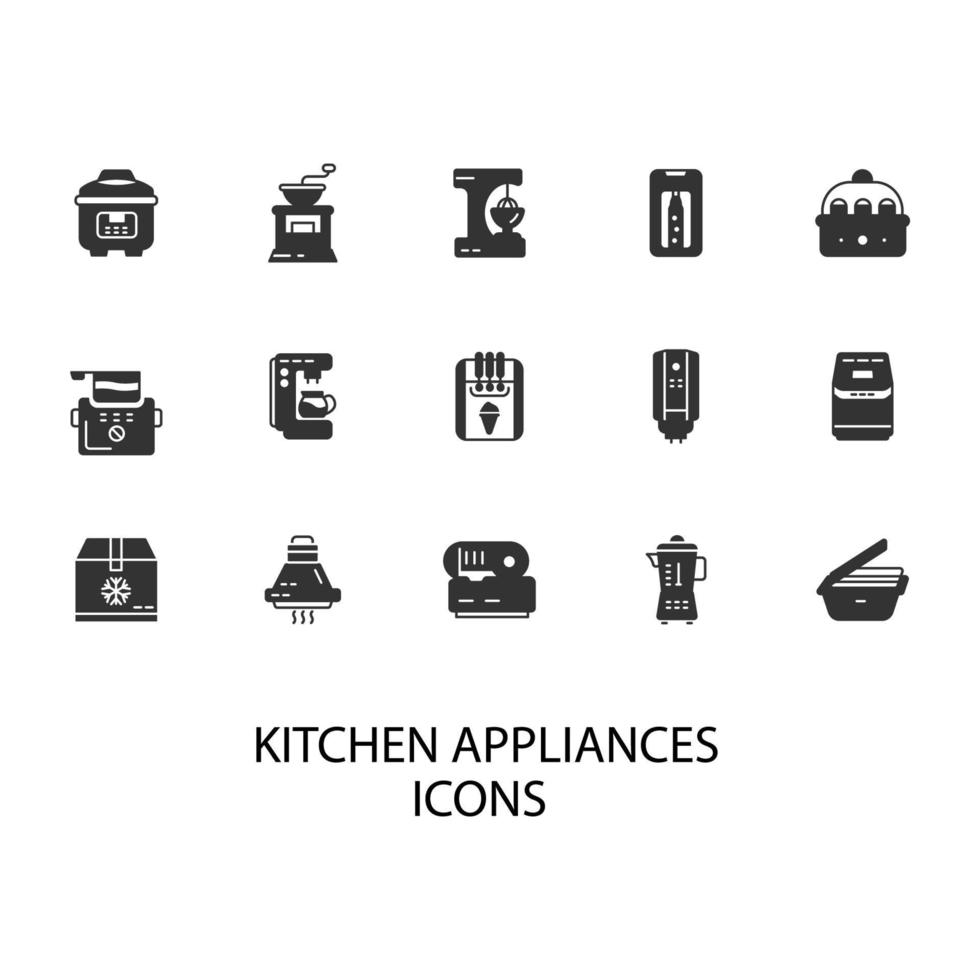 KITCHEN APPLIANCES
ICONS