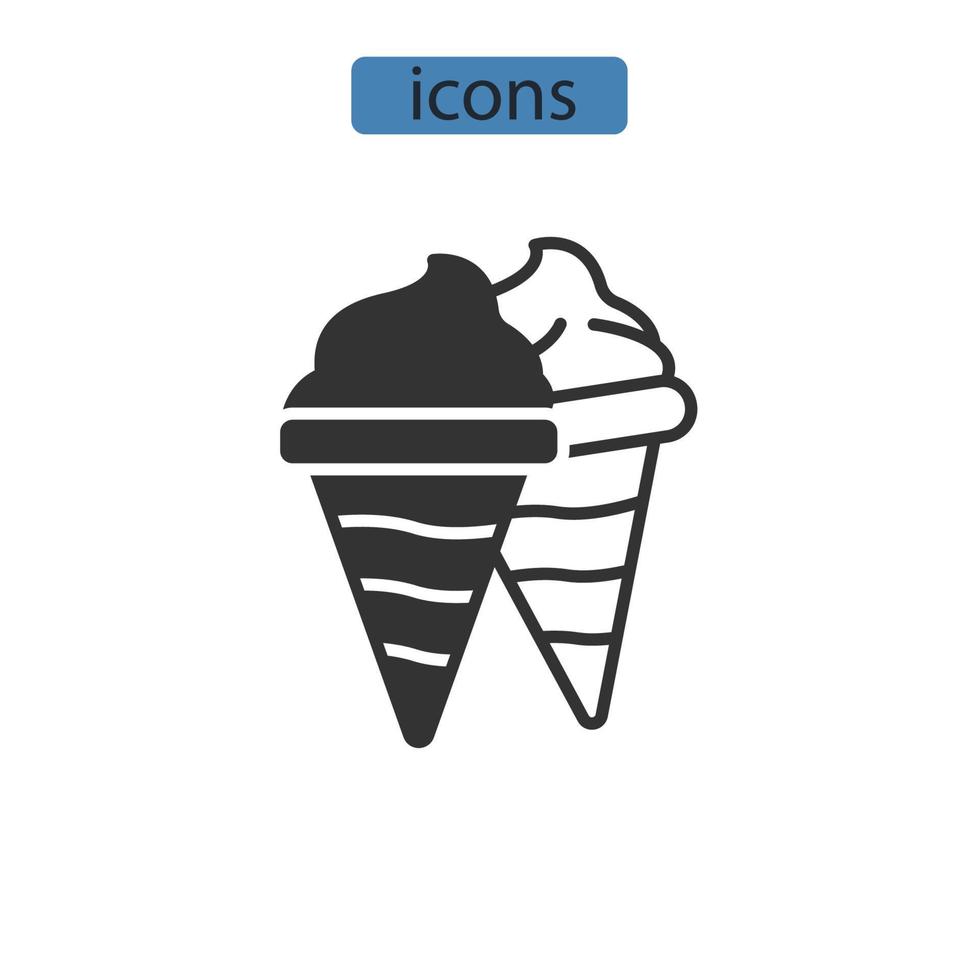 icons