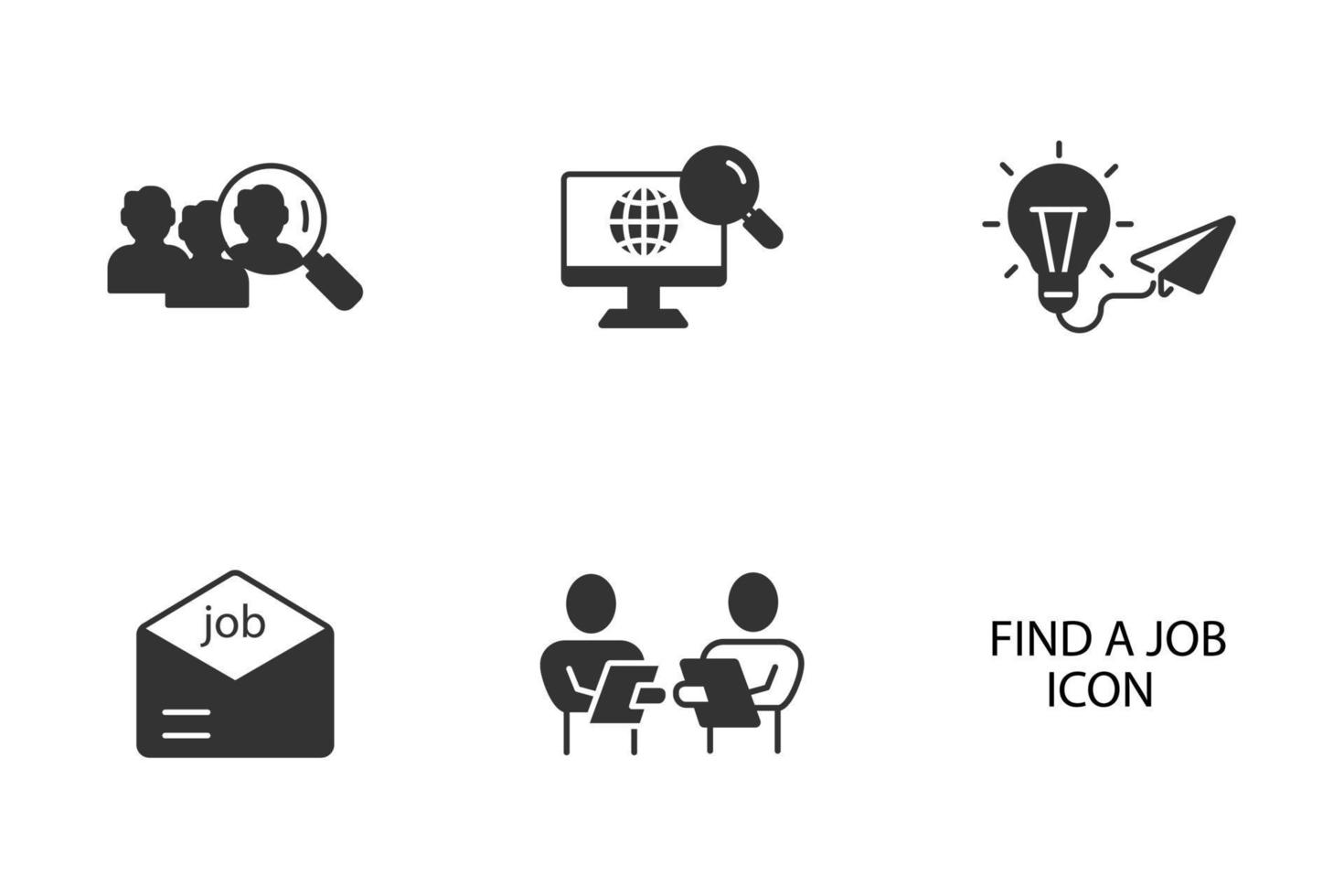 job

FIND A JOB ICON