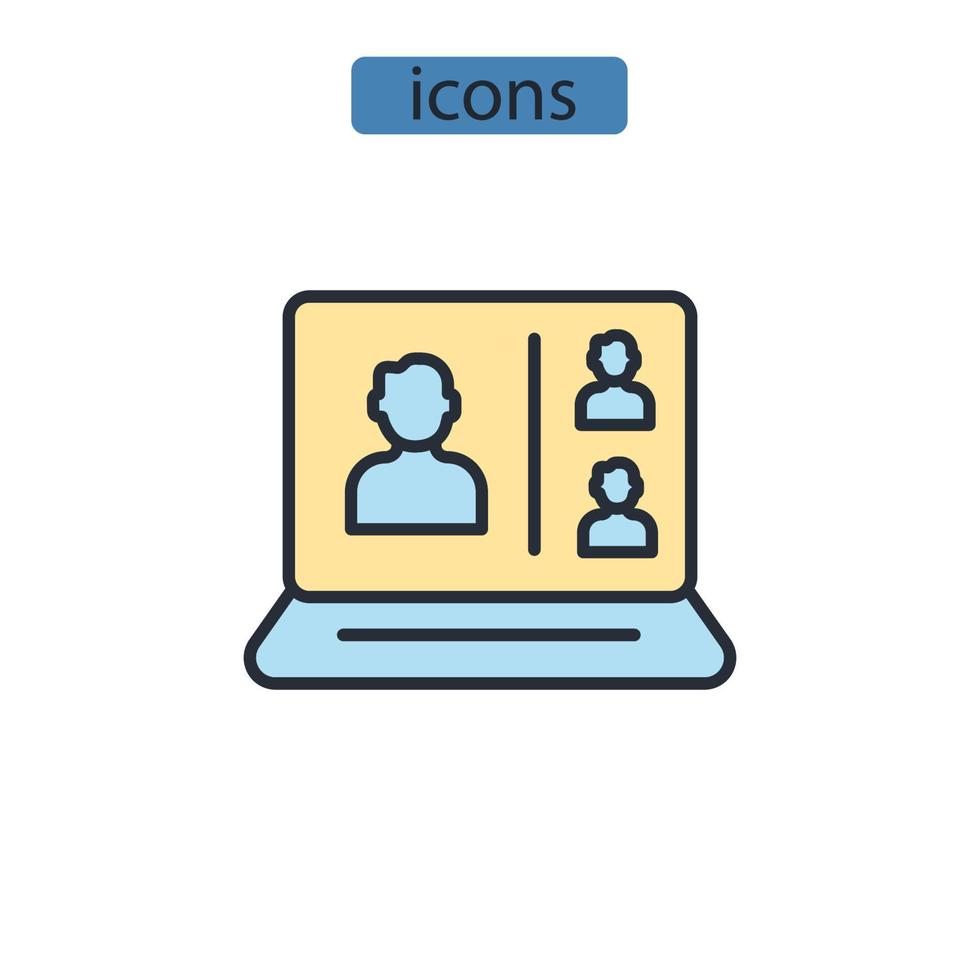 icons