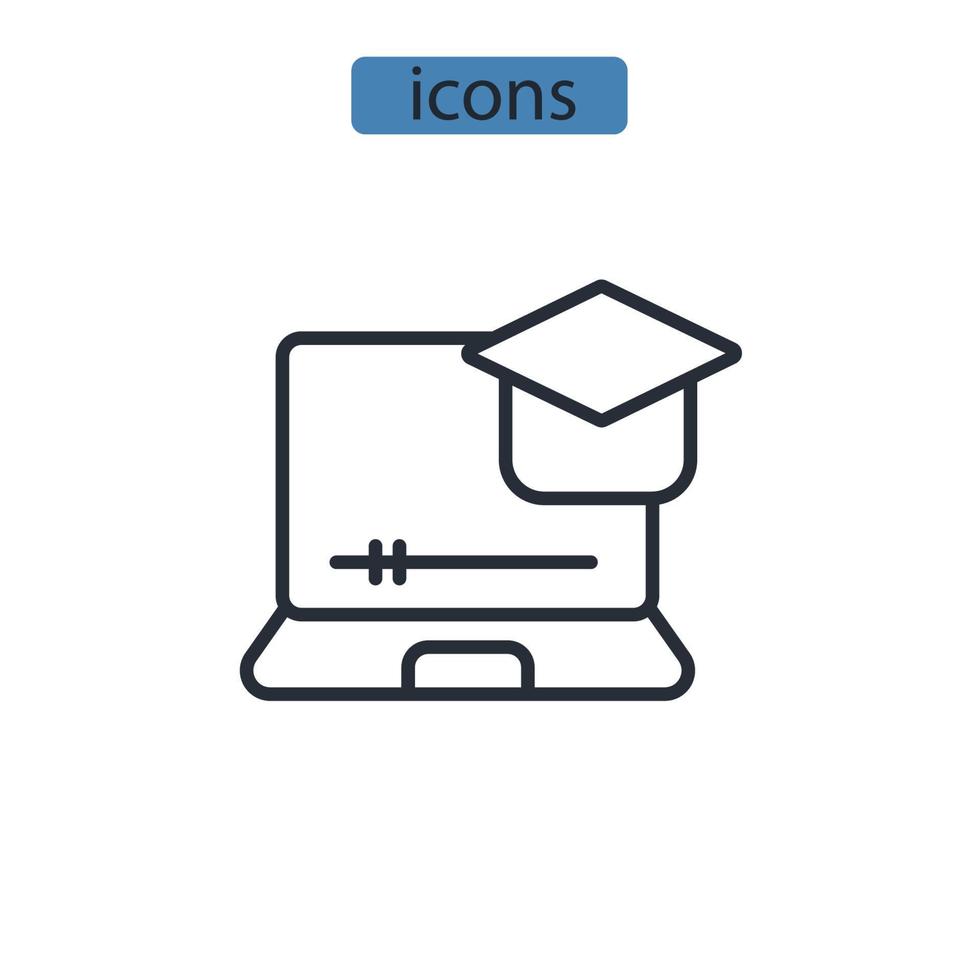 icons