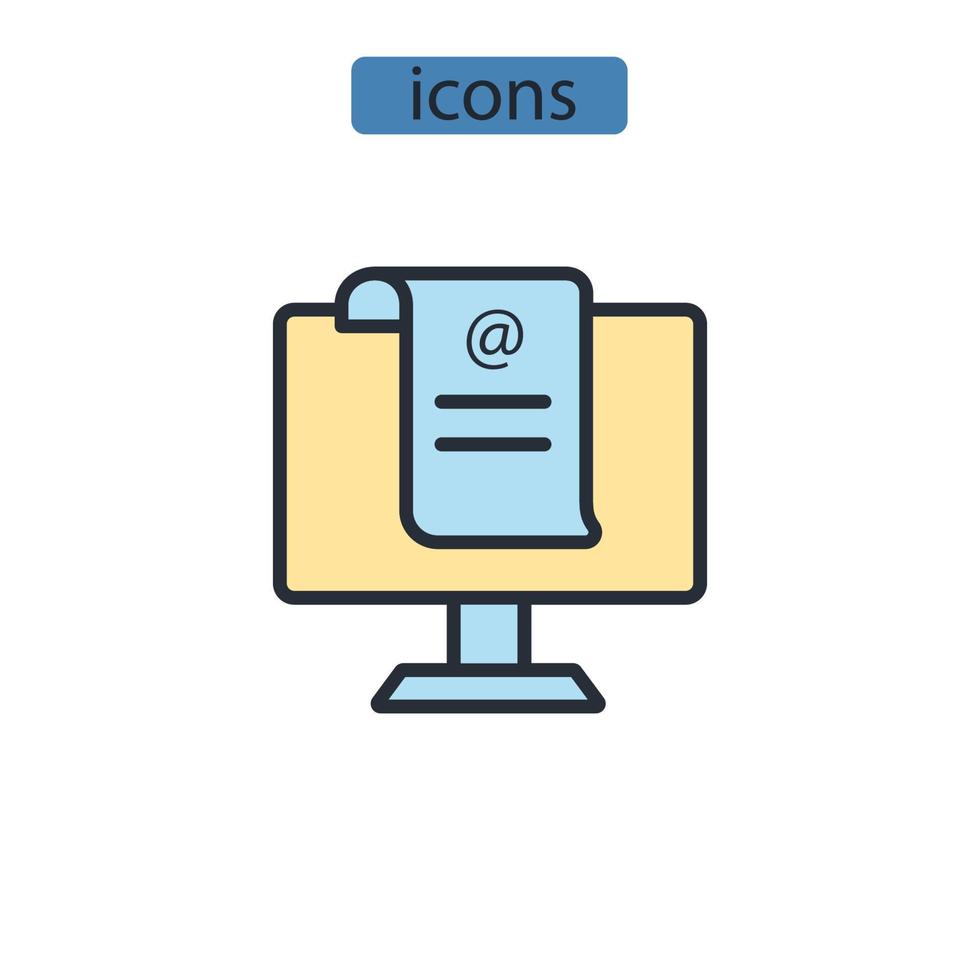 icons

@