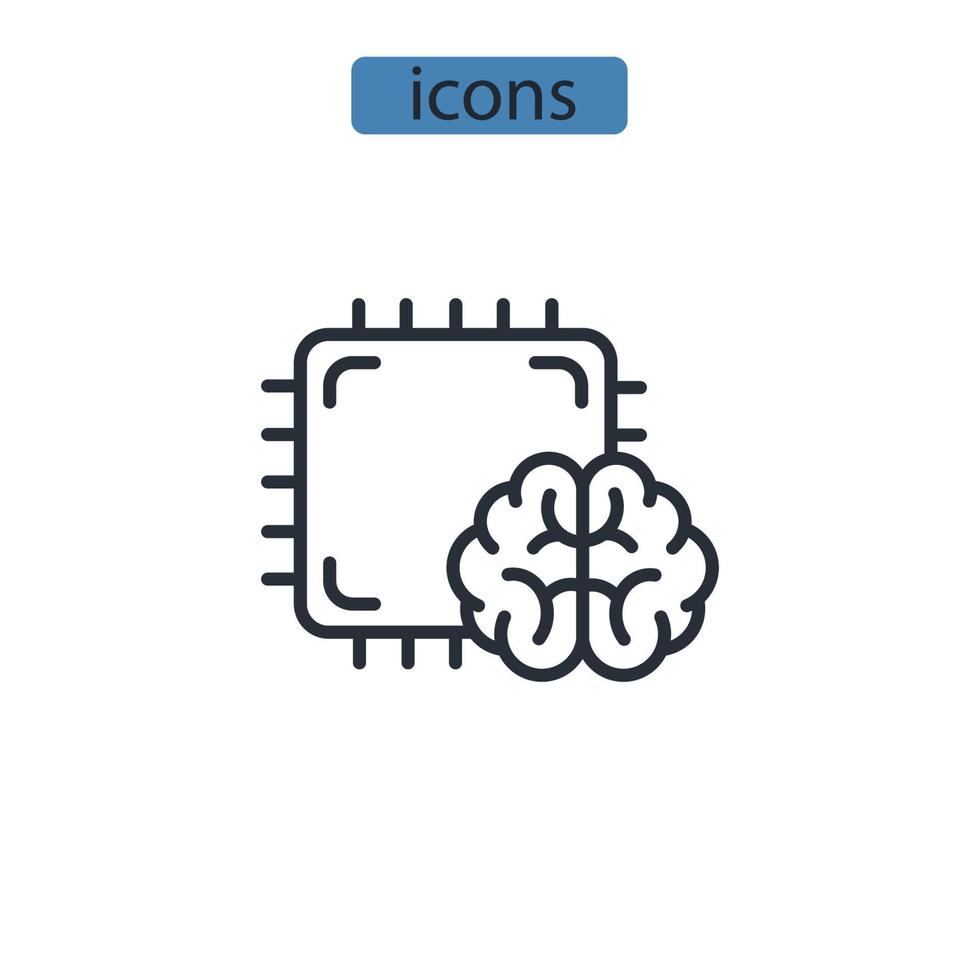 icons