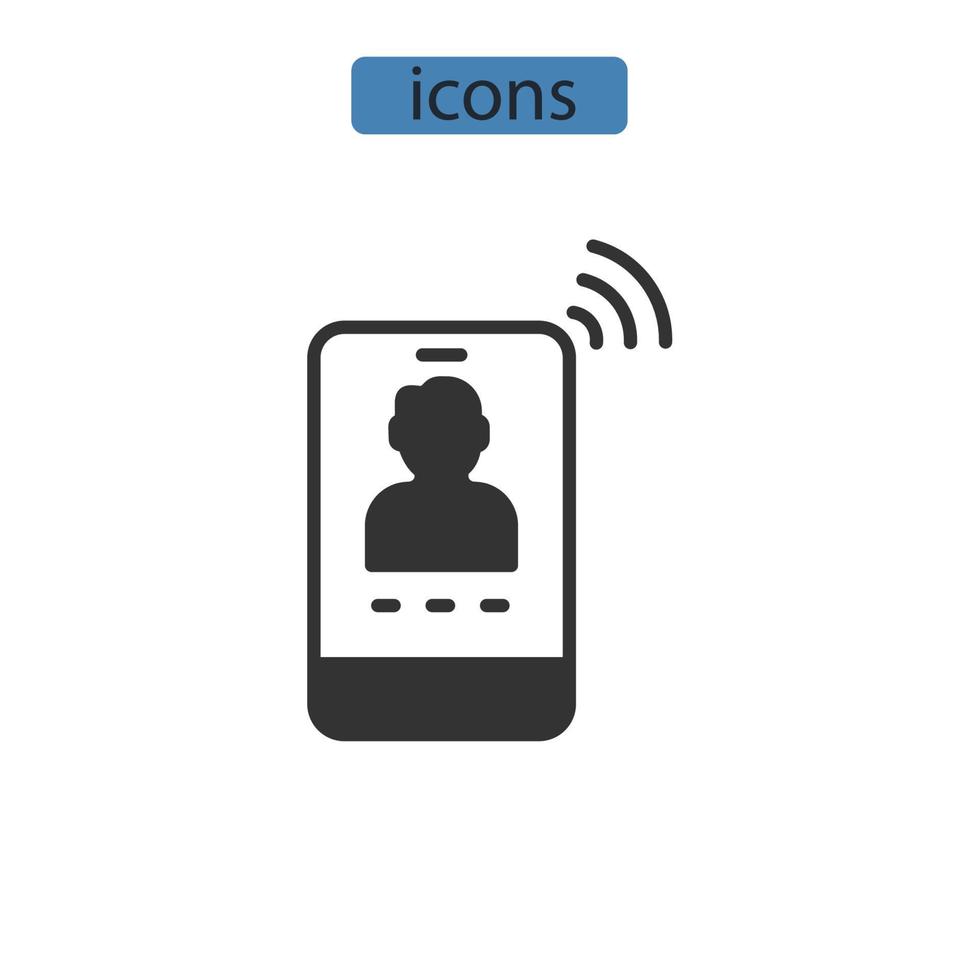 icons