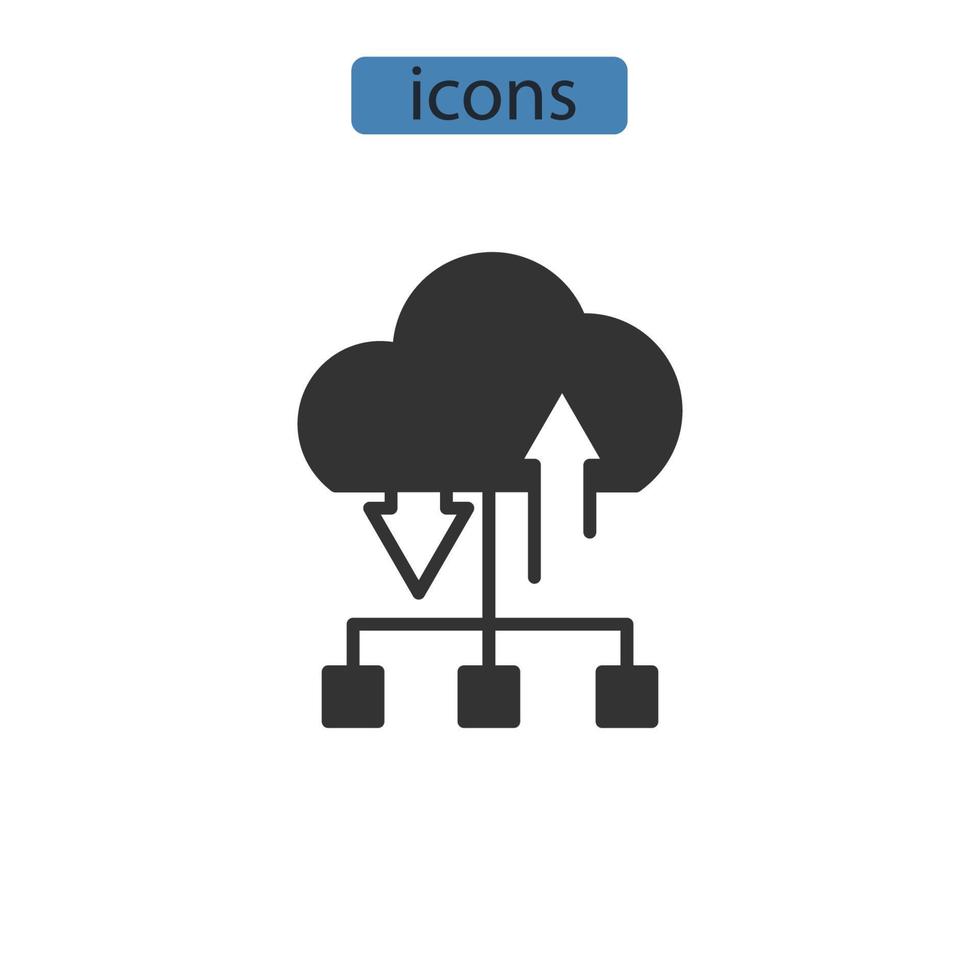 icons