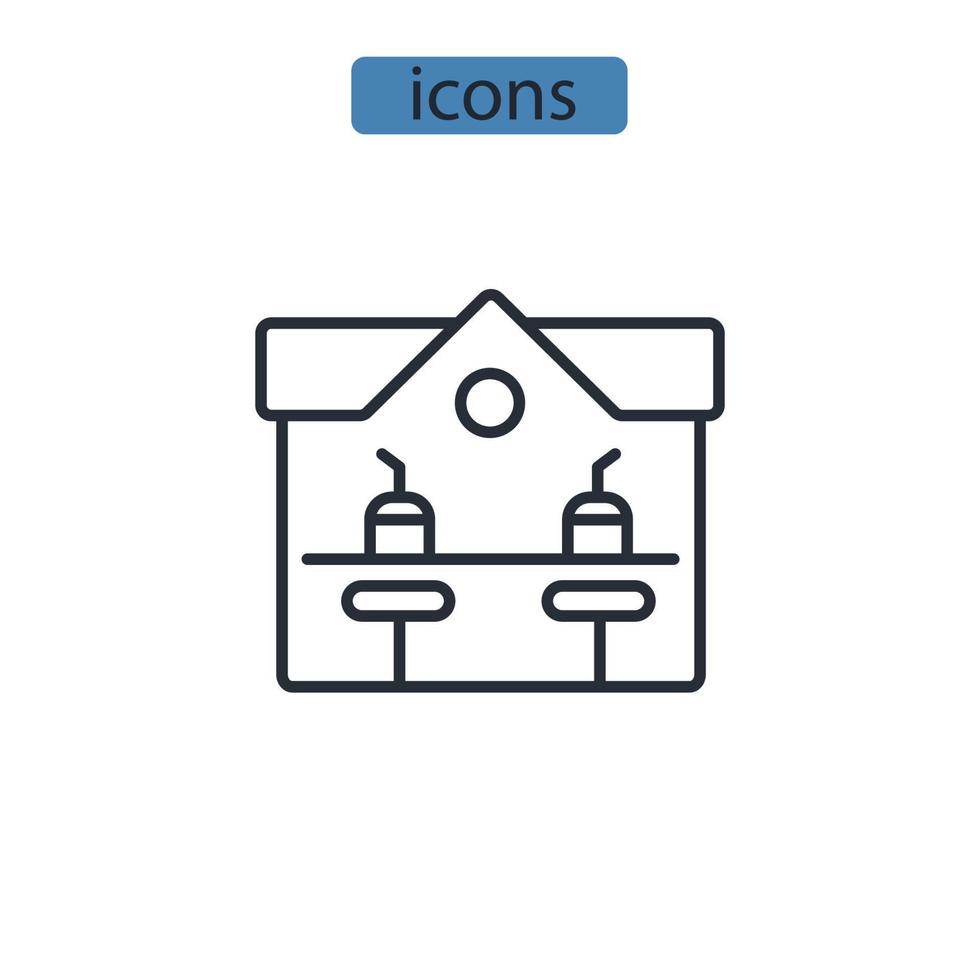 icons