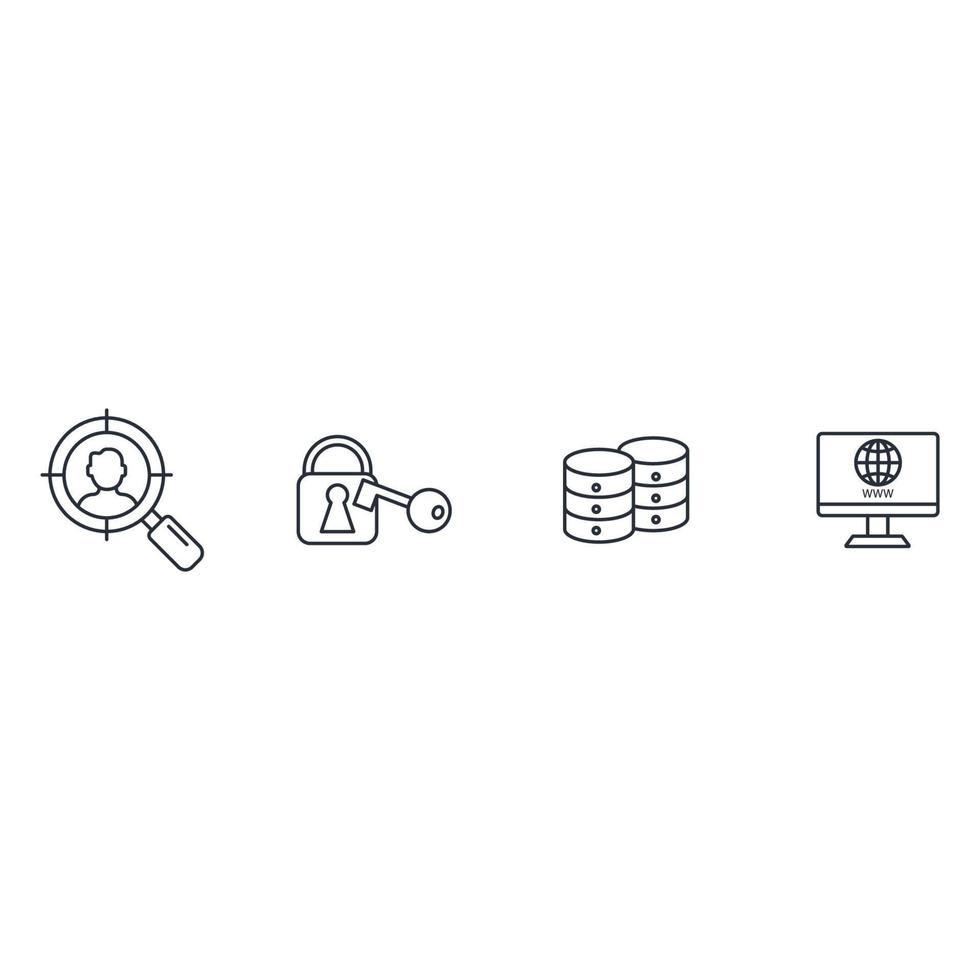 www