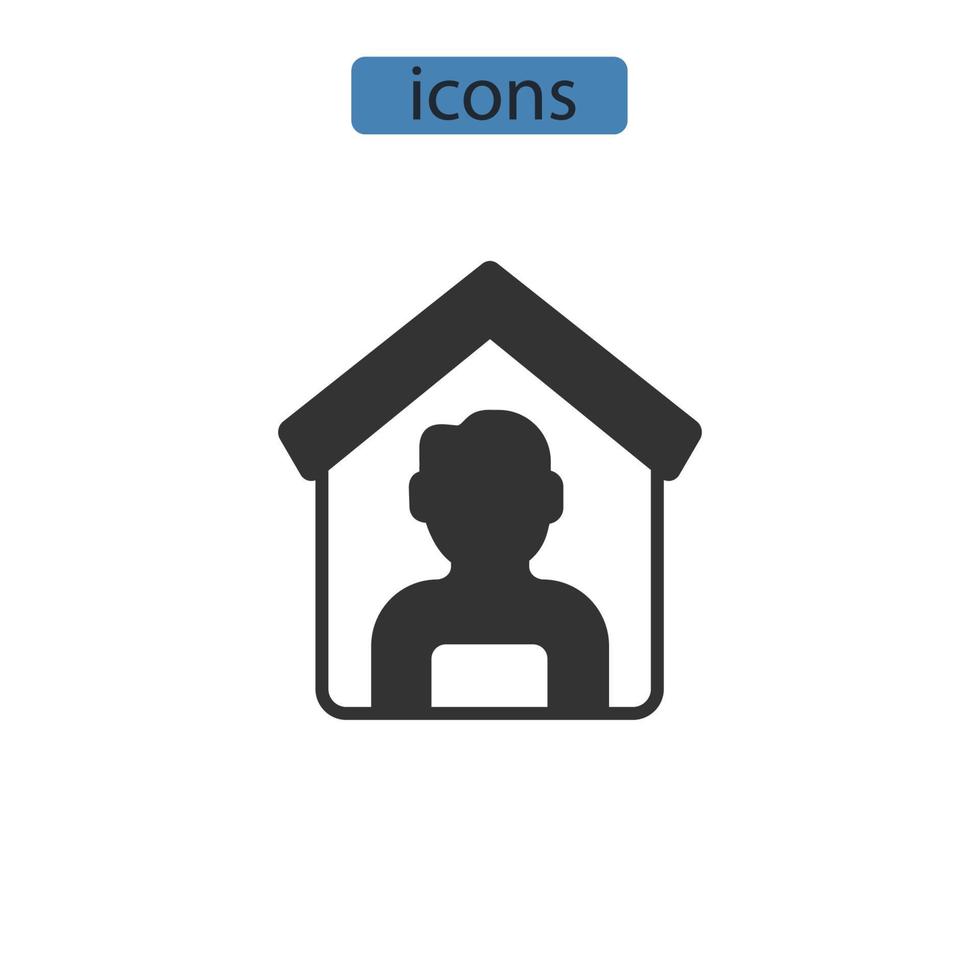 icons