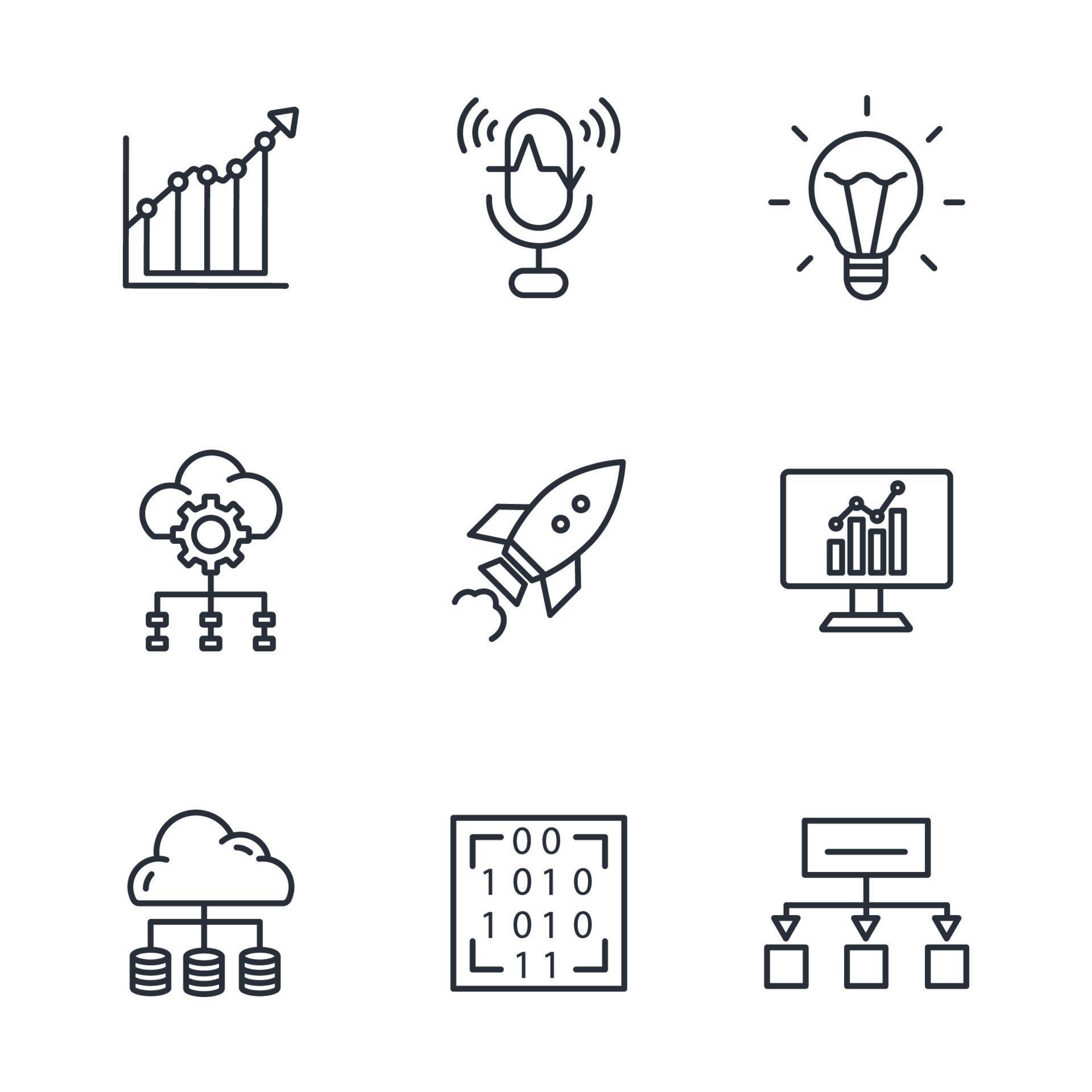 00
1010
1010
11