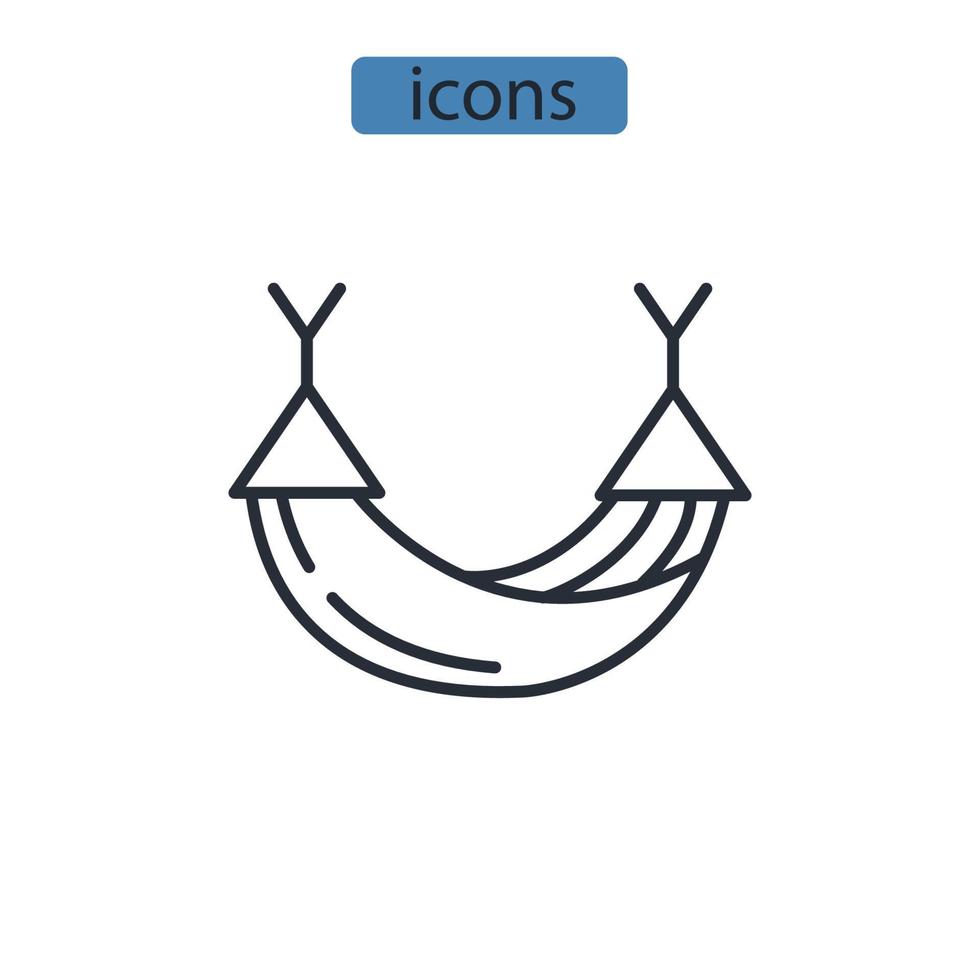 icons