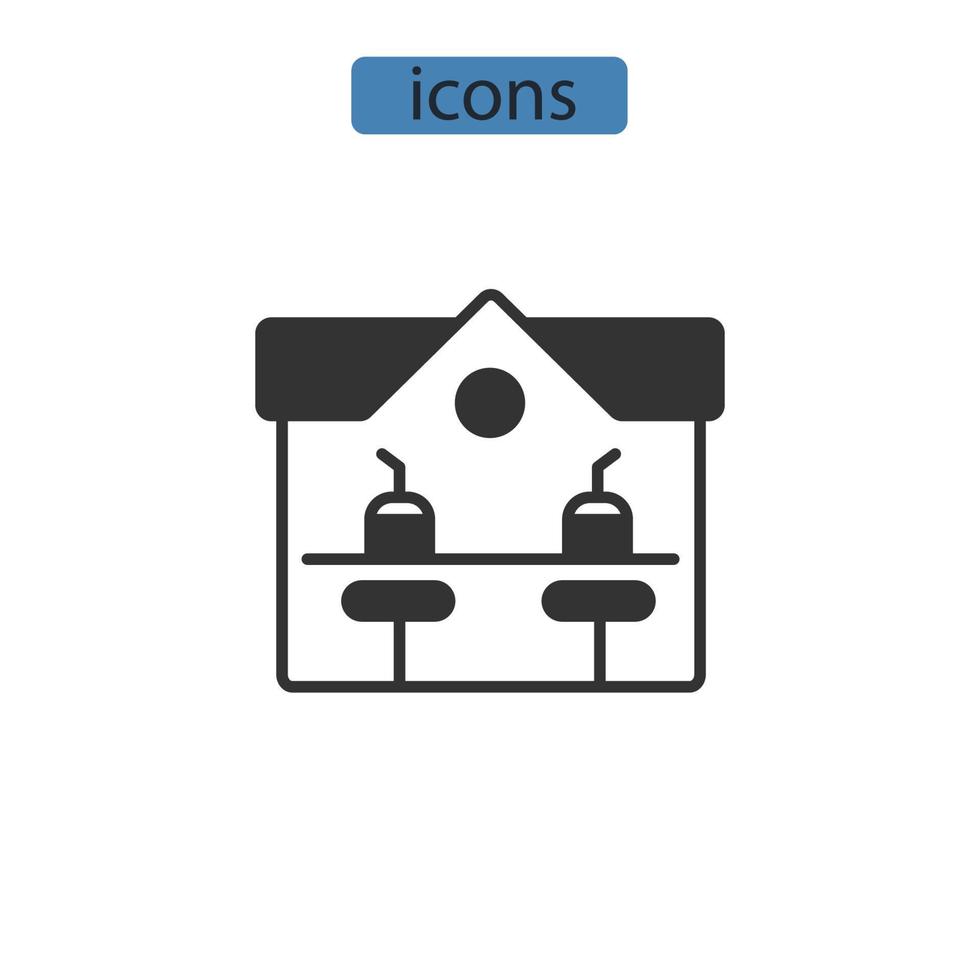 icons