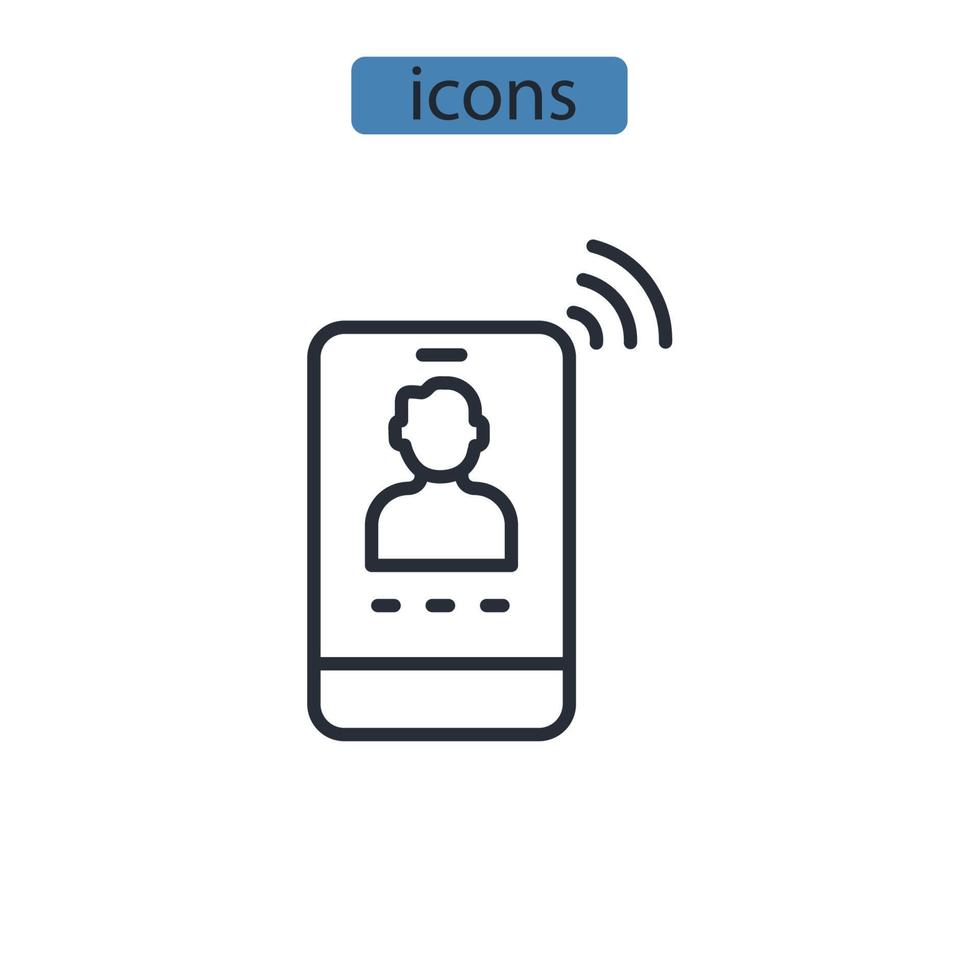 icons