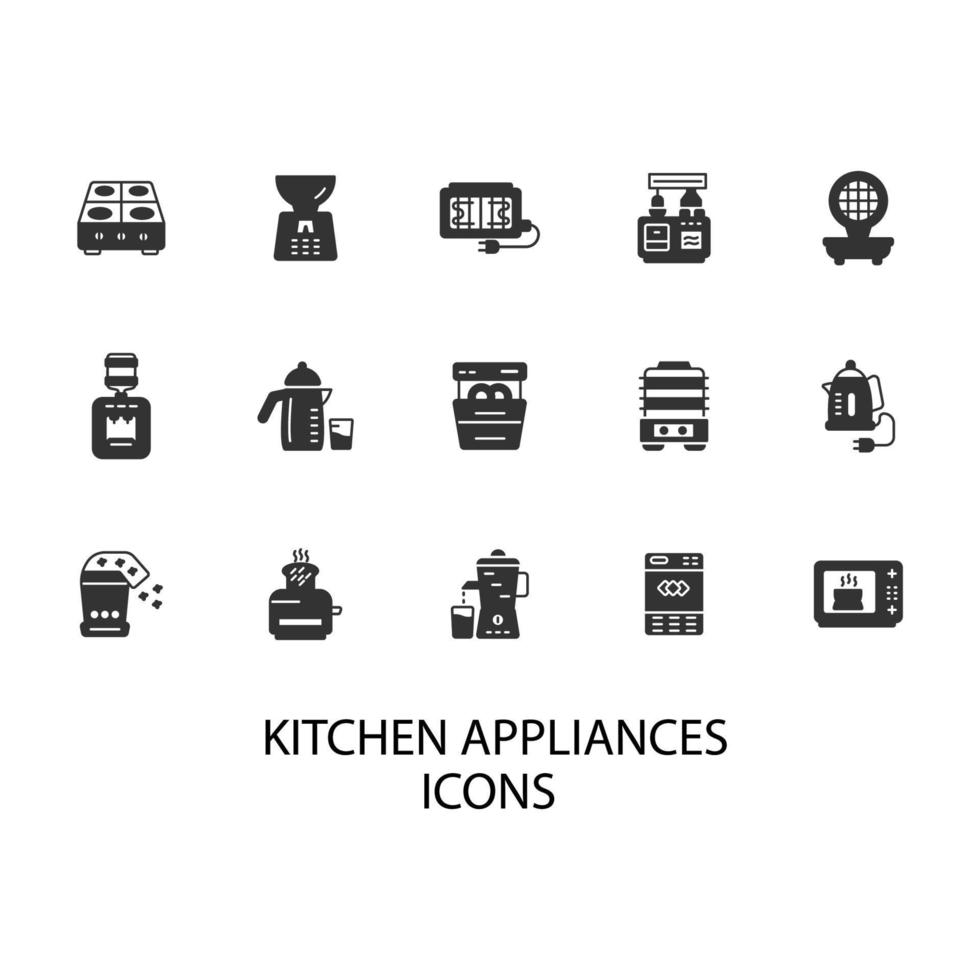 KITCHEN APPLIANCES
ICONS