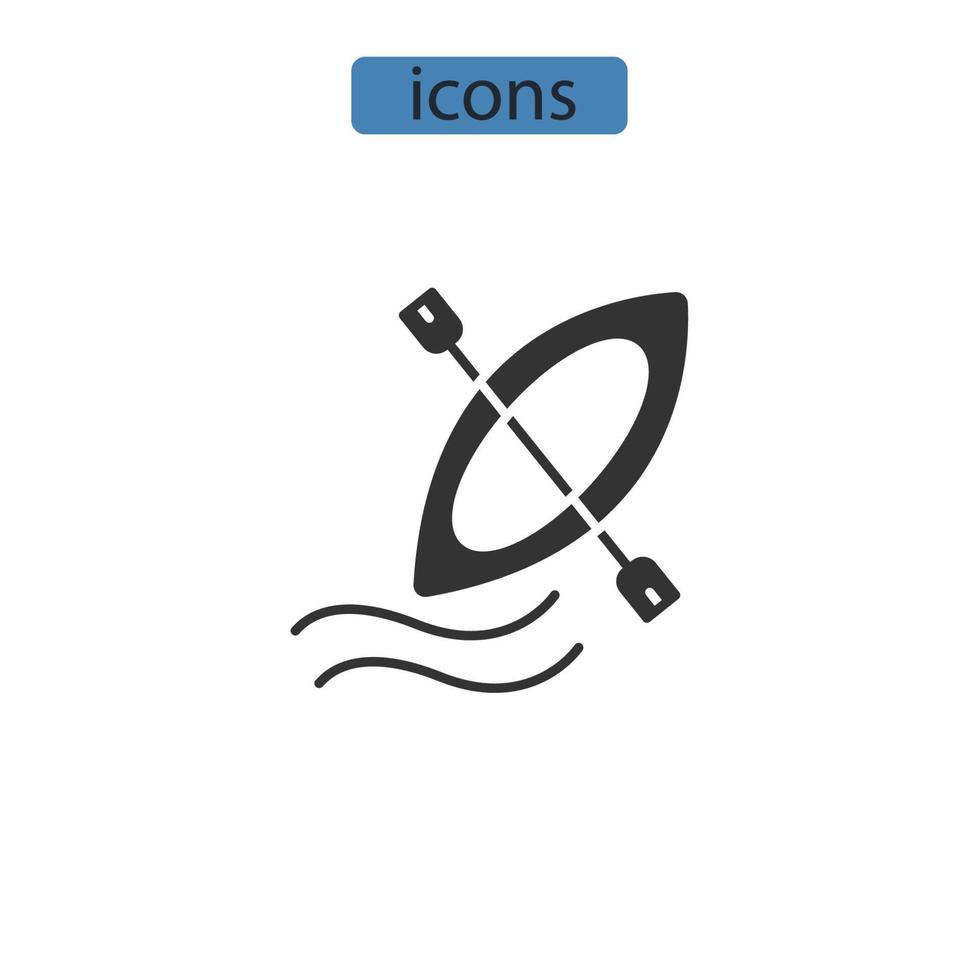 icons