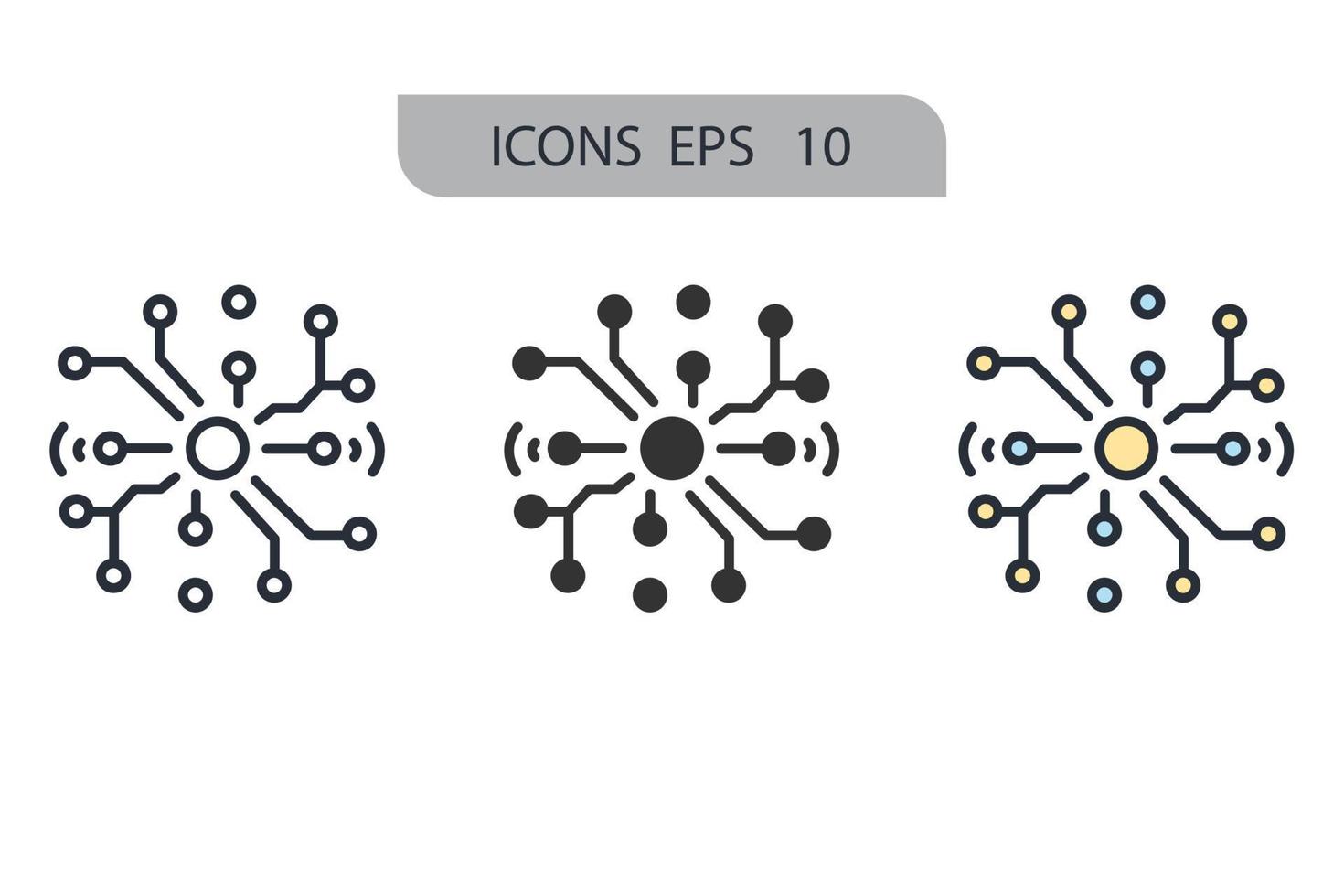 ICONS EPS 10