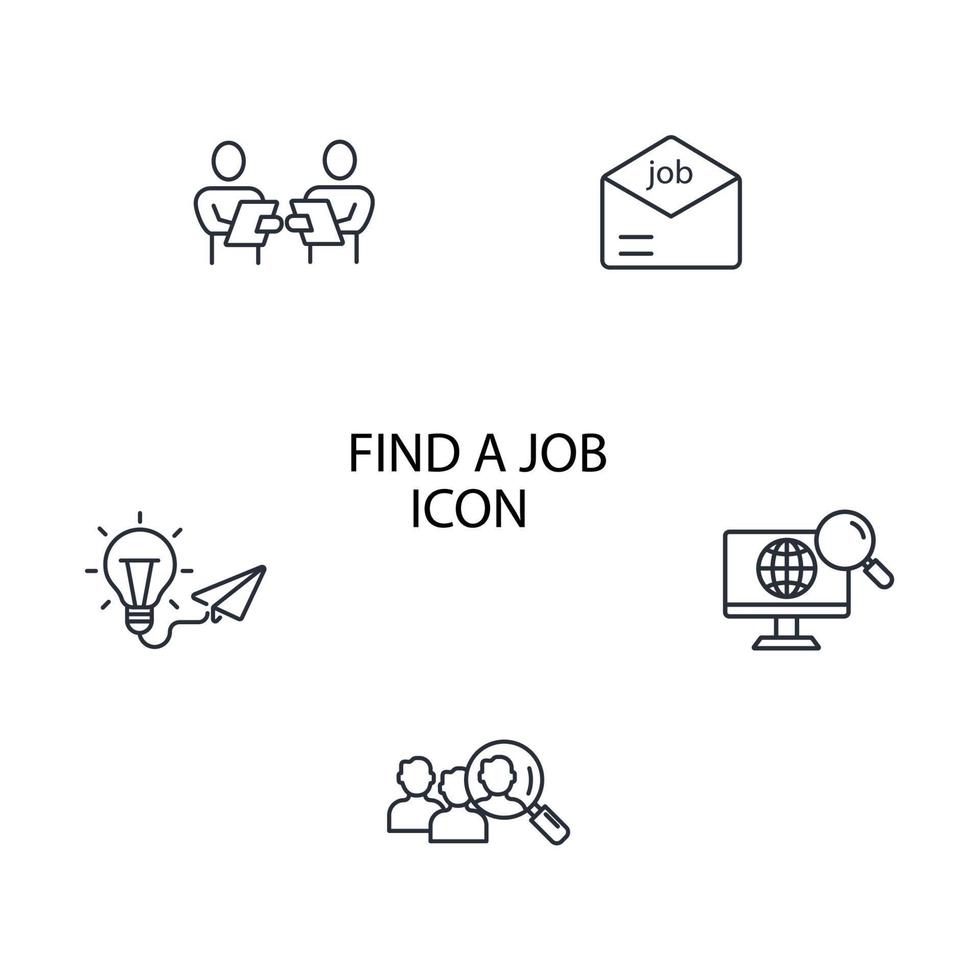 job

FIND A JOB
ICON