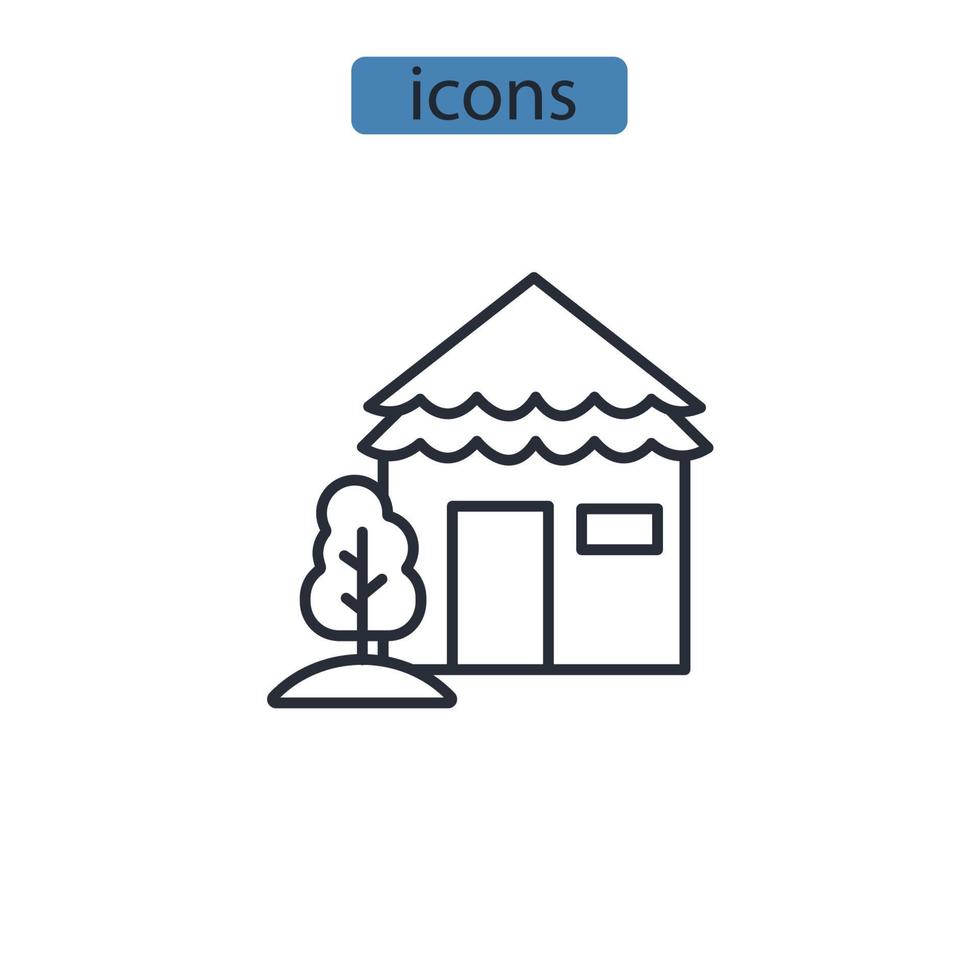 icons