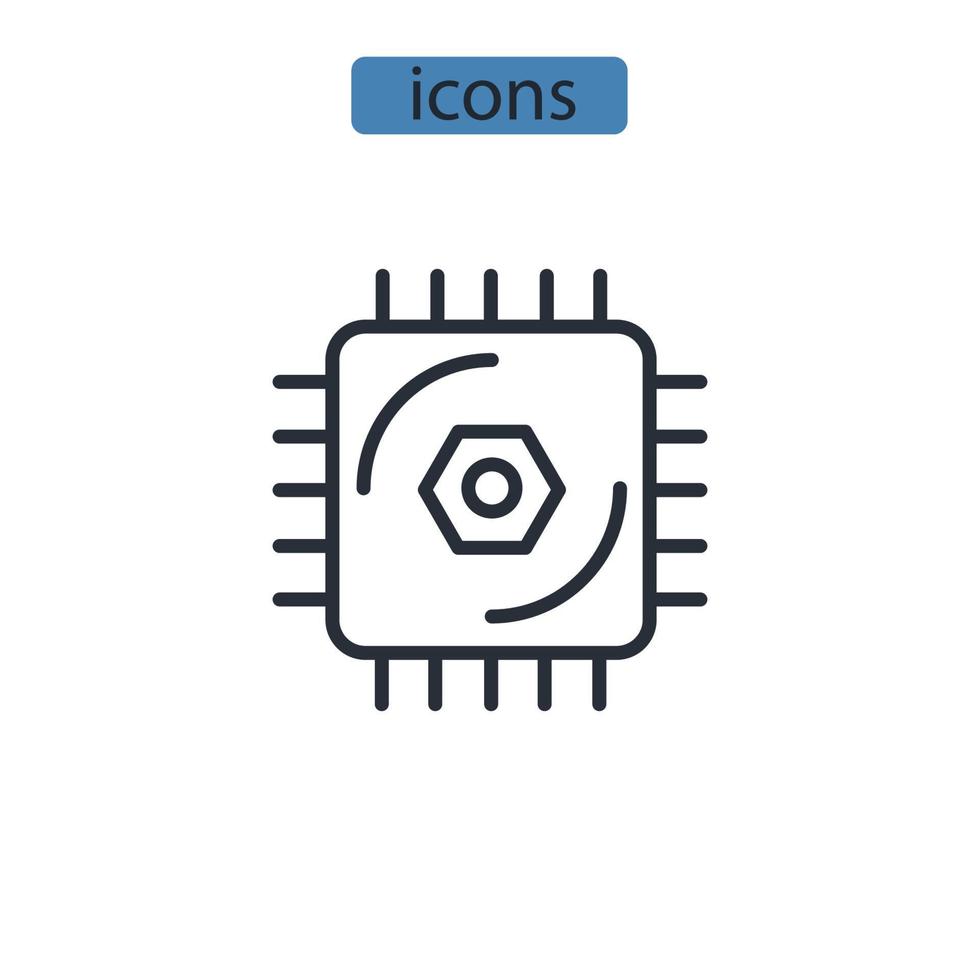 icons