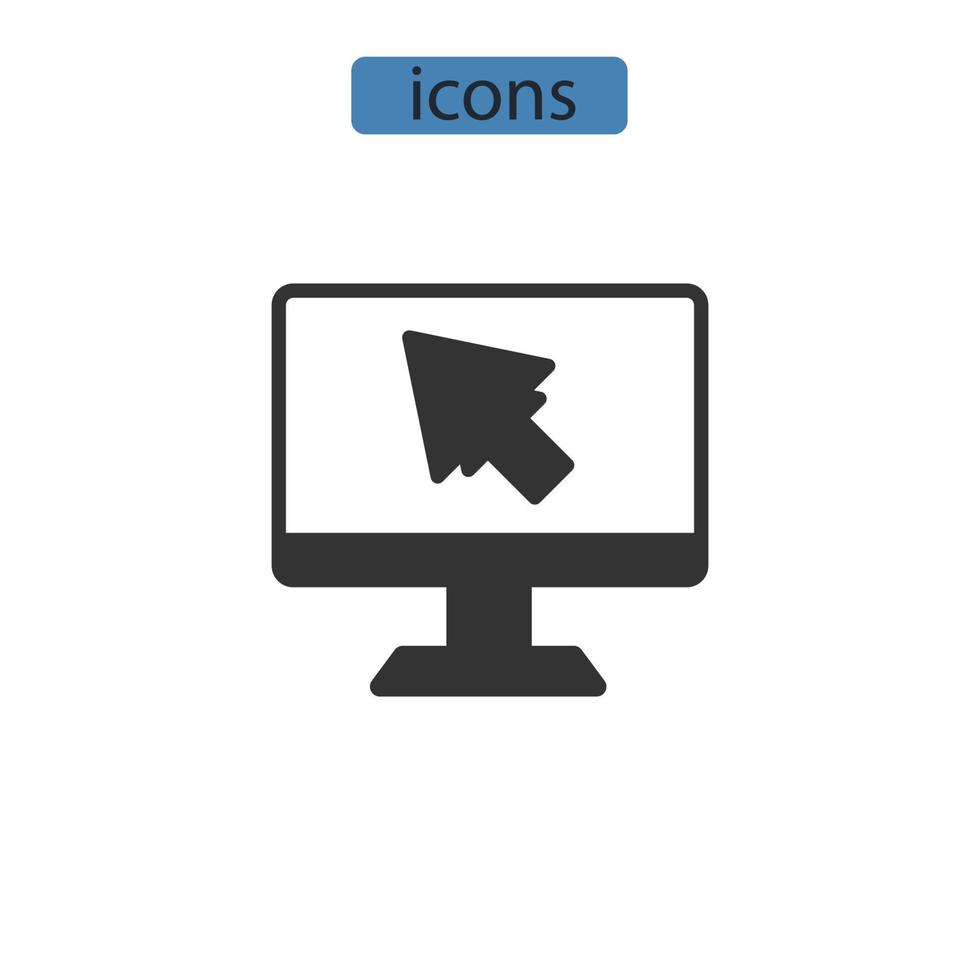 icons