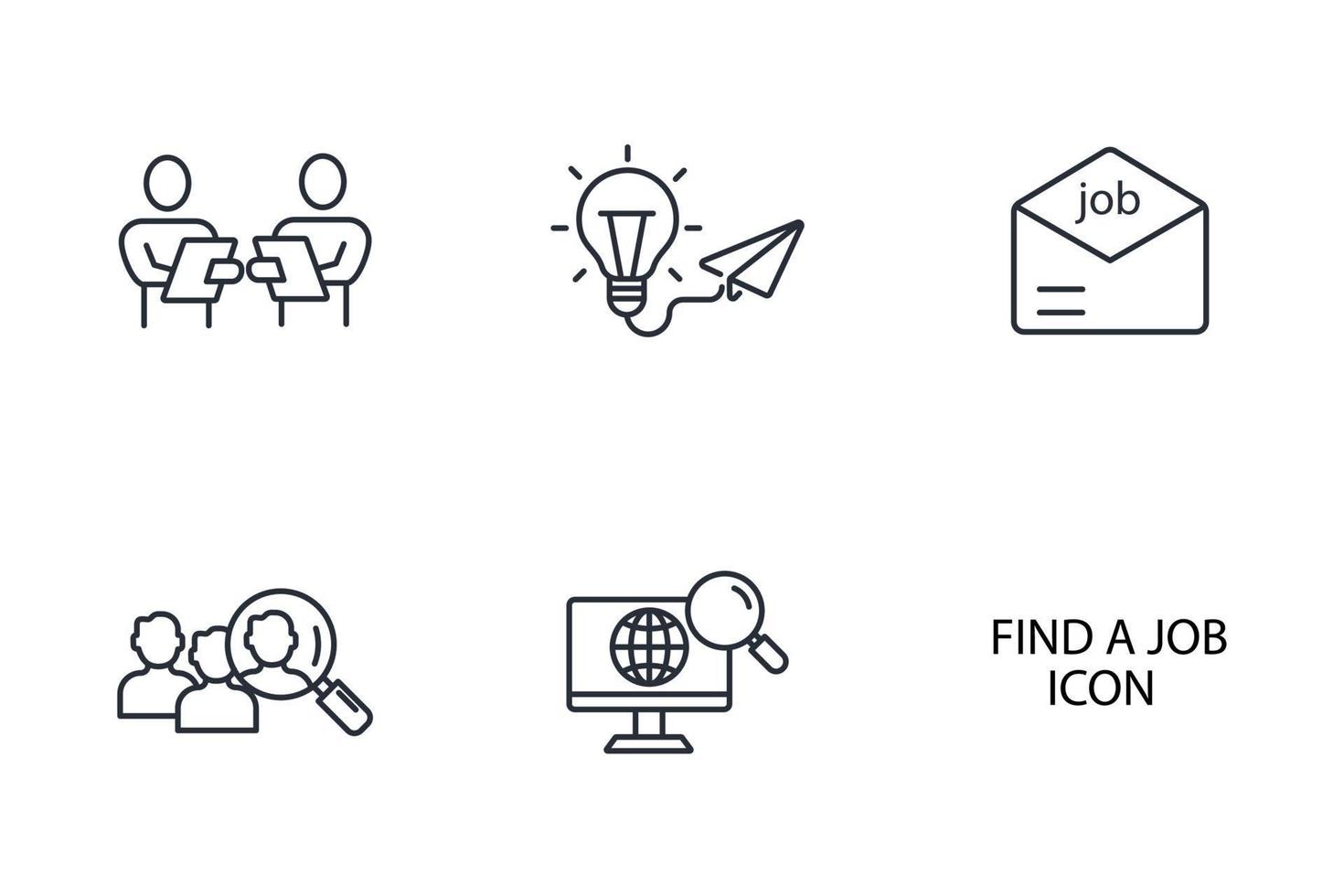 job

FIND A JOB ICON