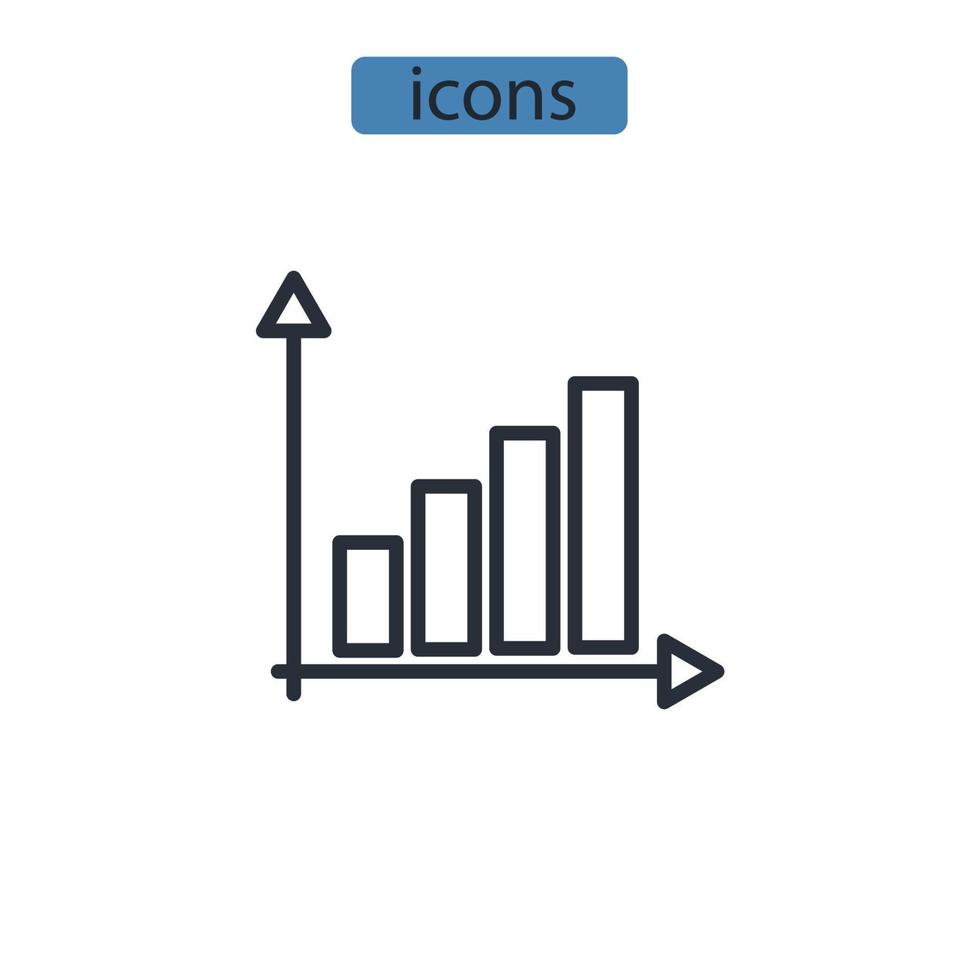 icons