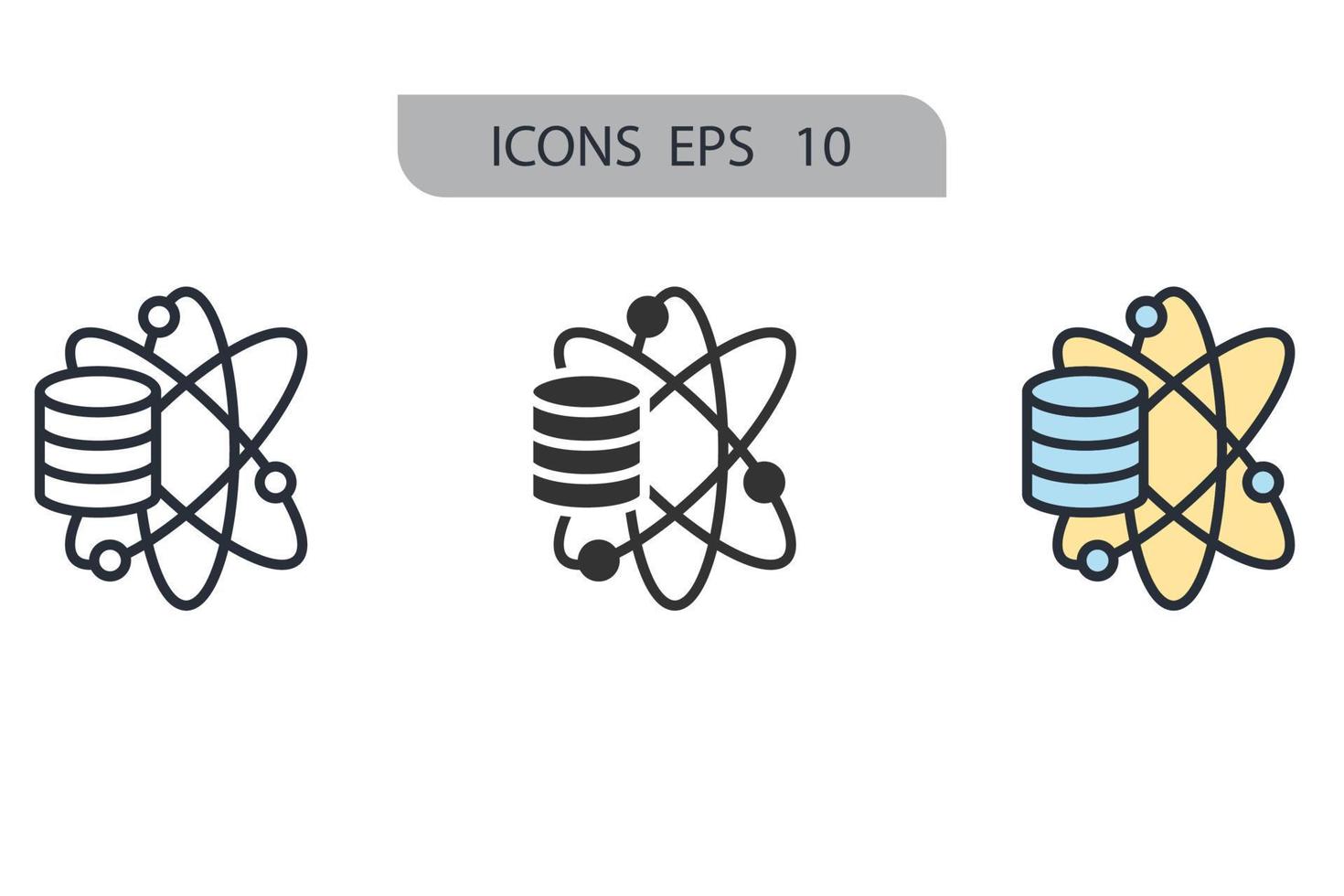 ICONS EPS 10