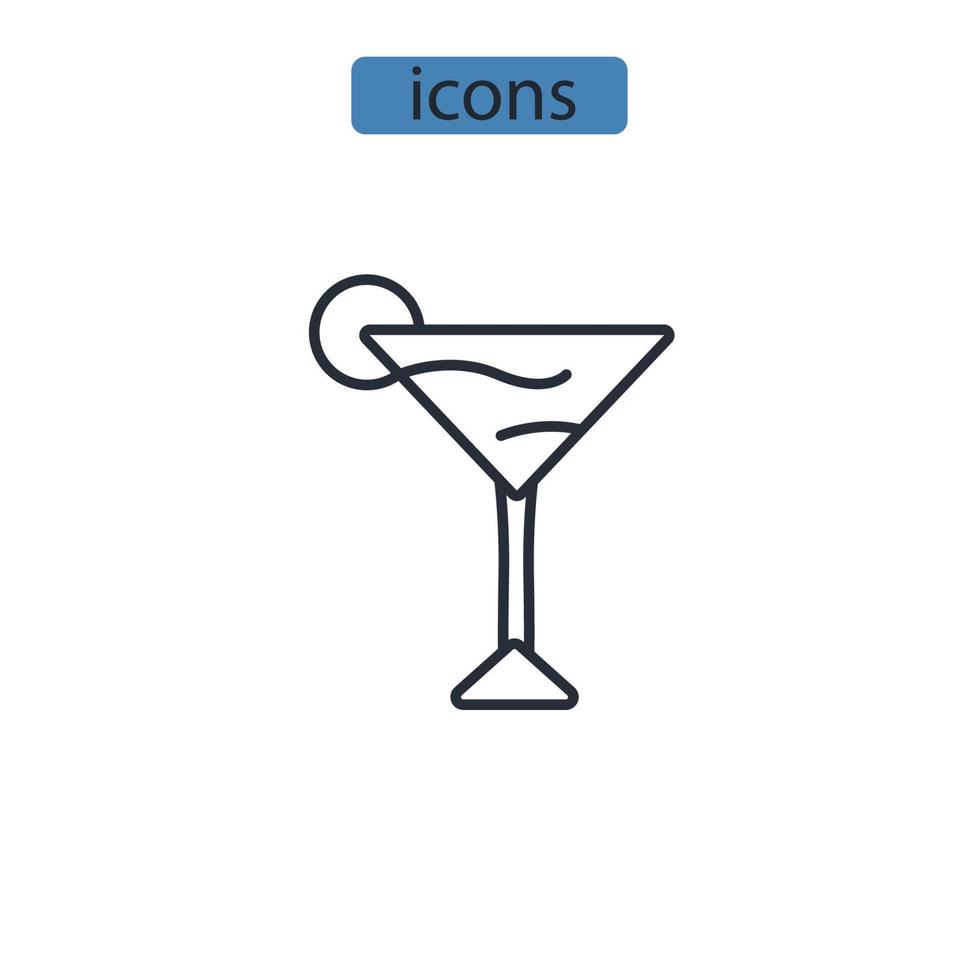 icons