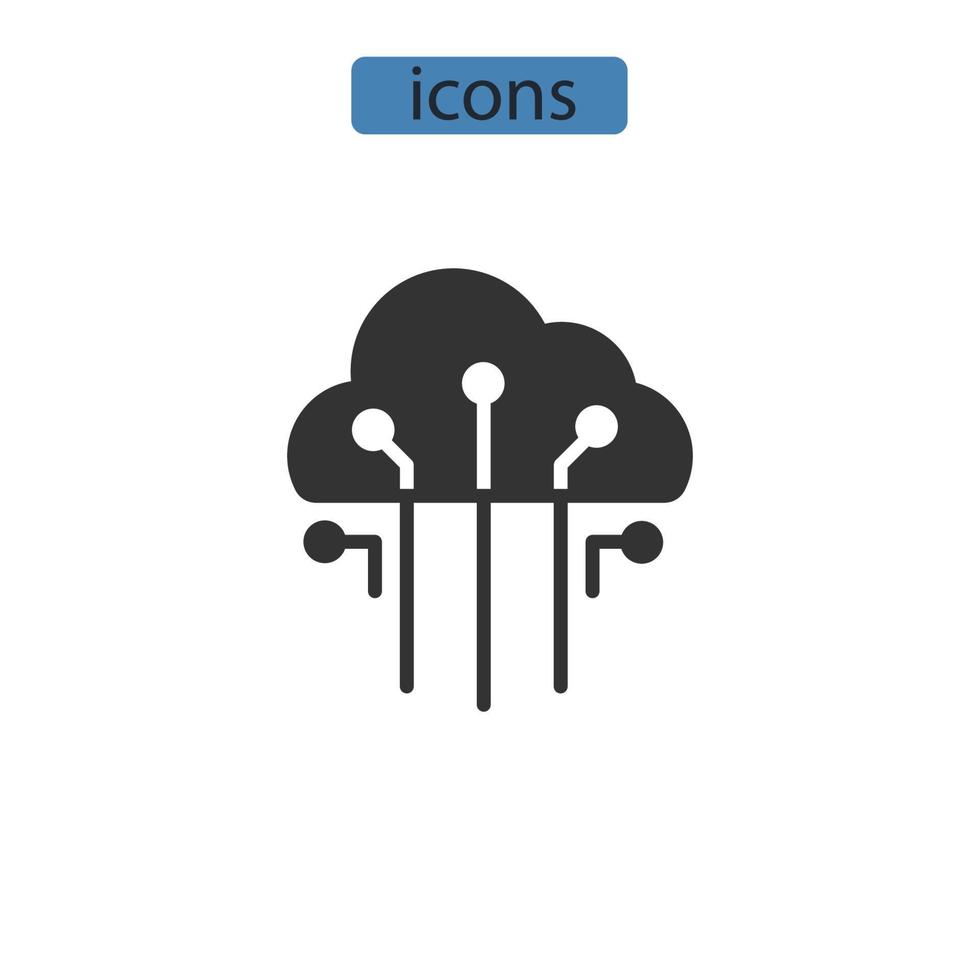 icons