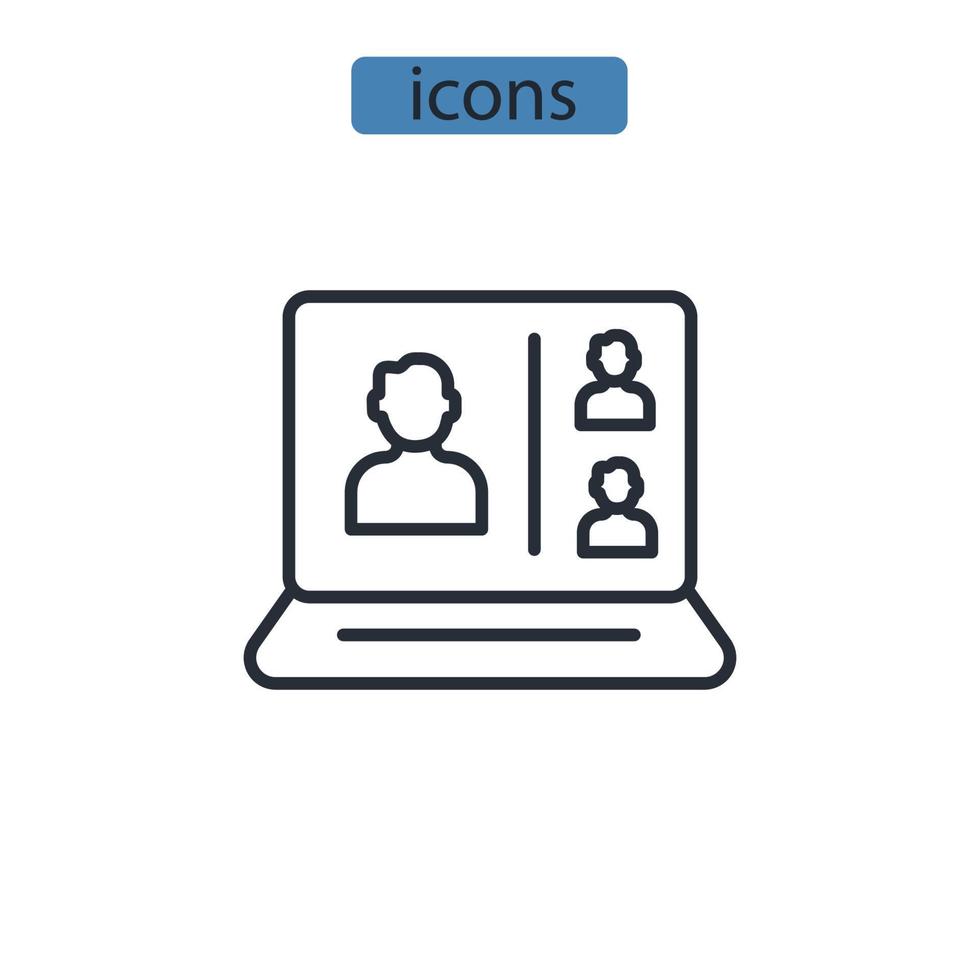 icons