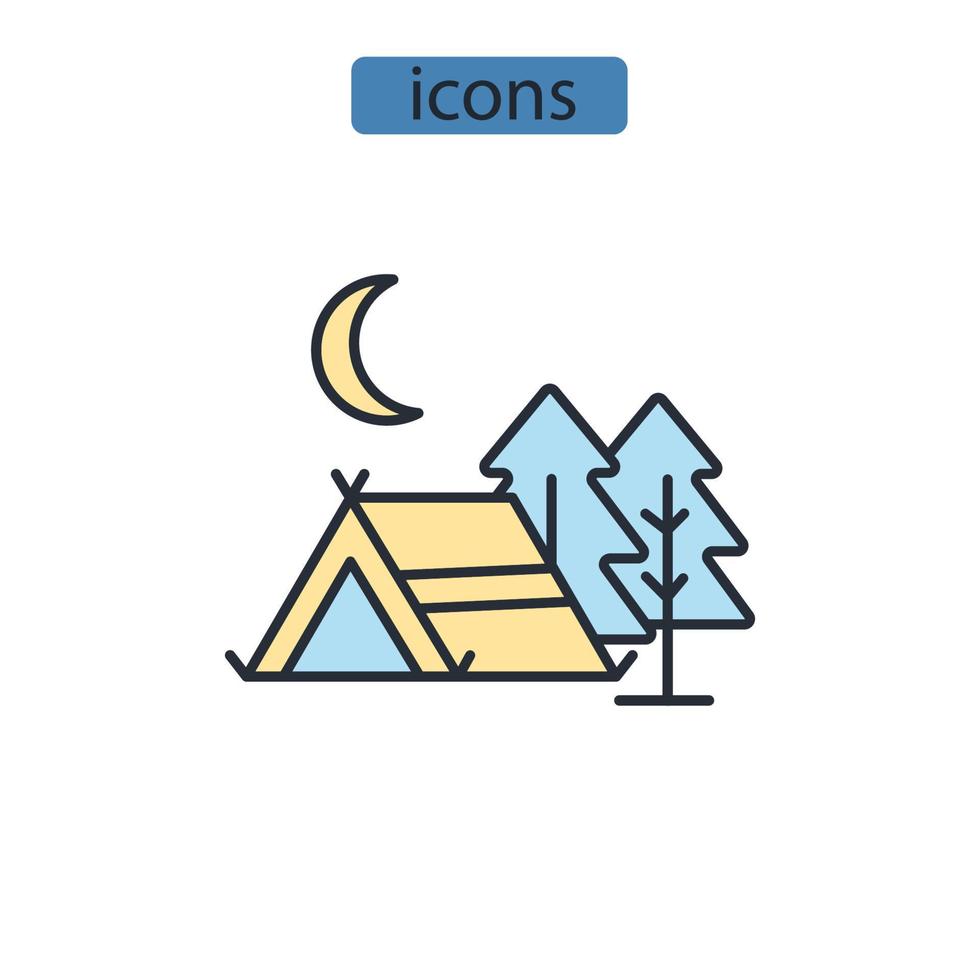 icons