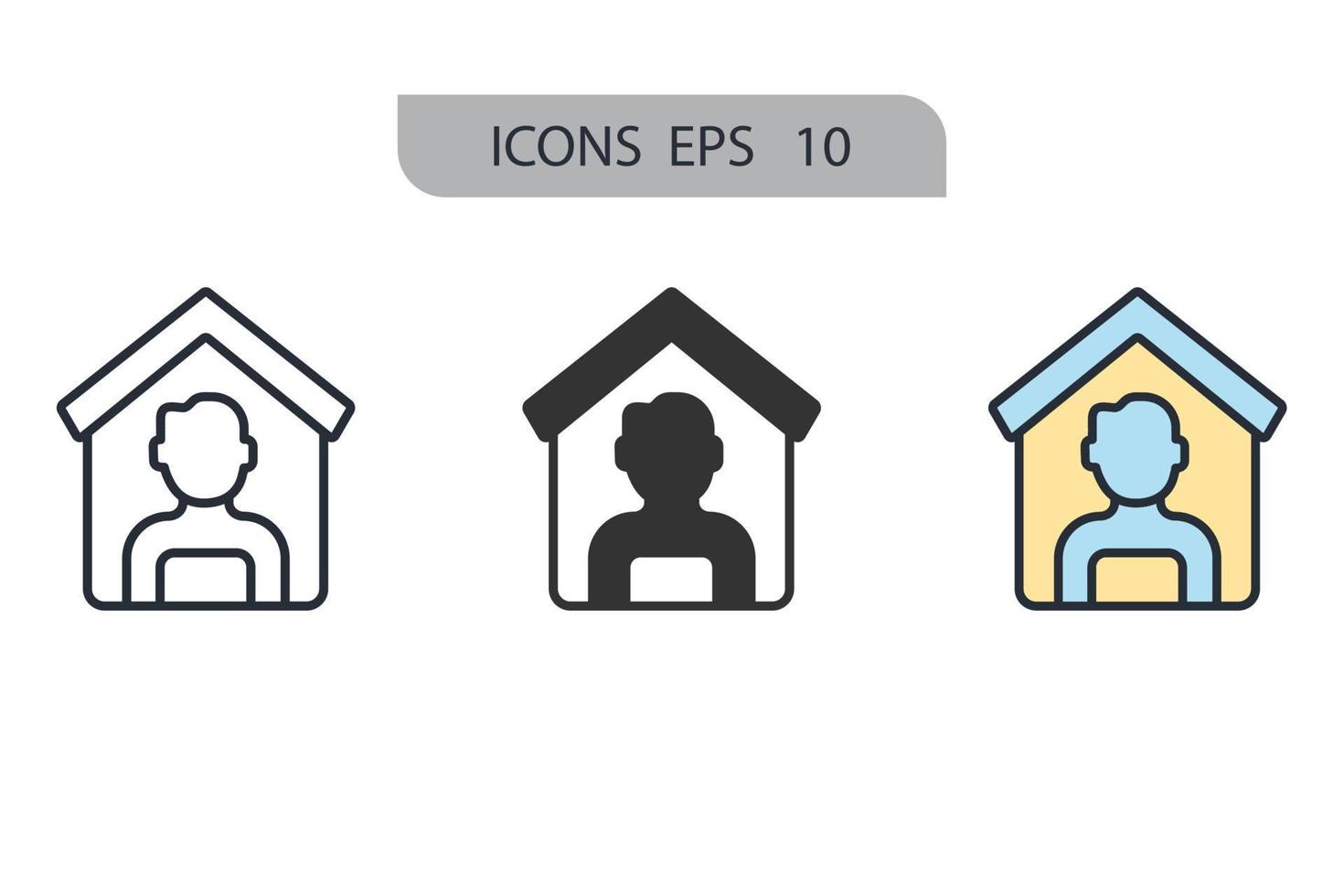 ICONS EPS 10