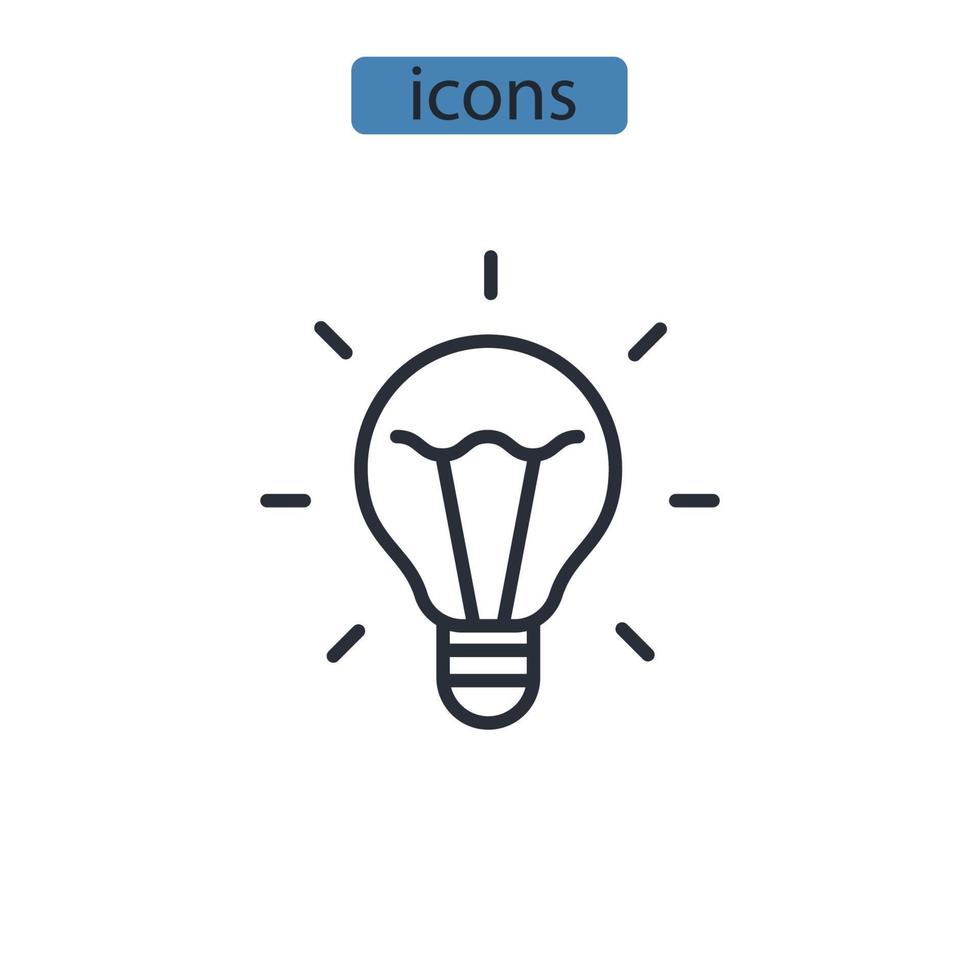 icons