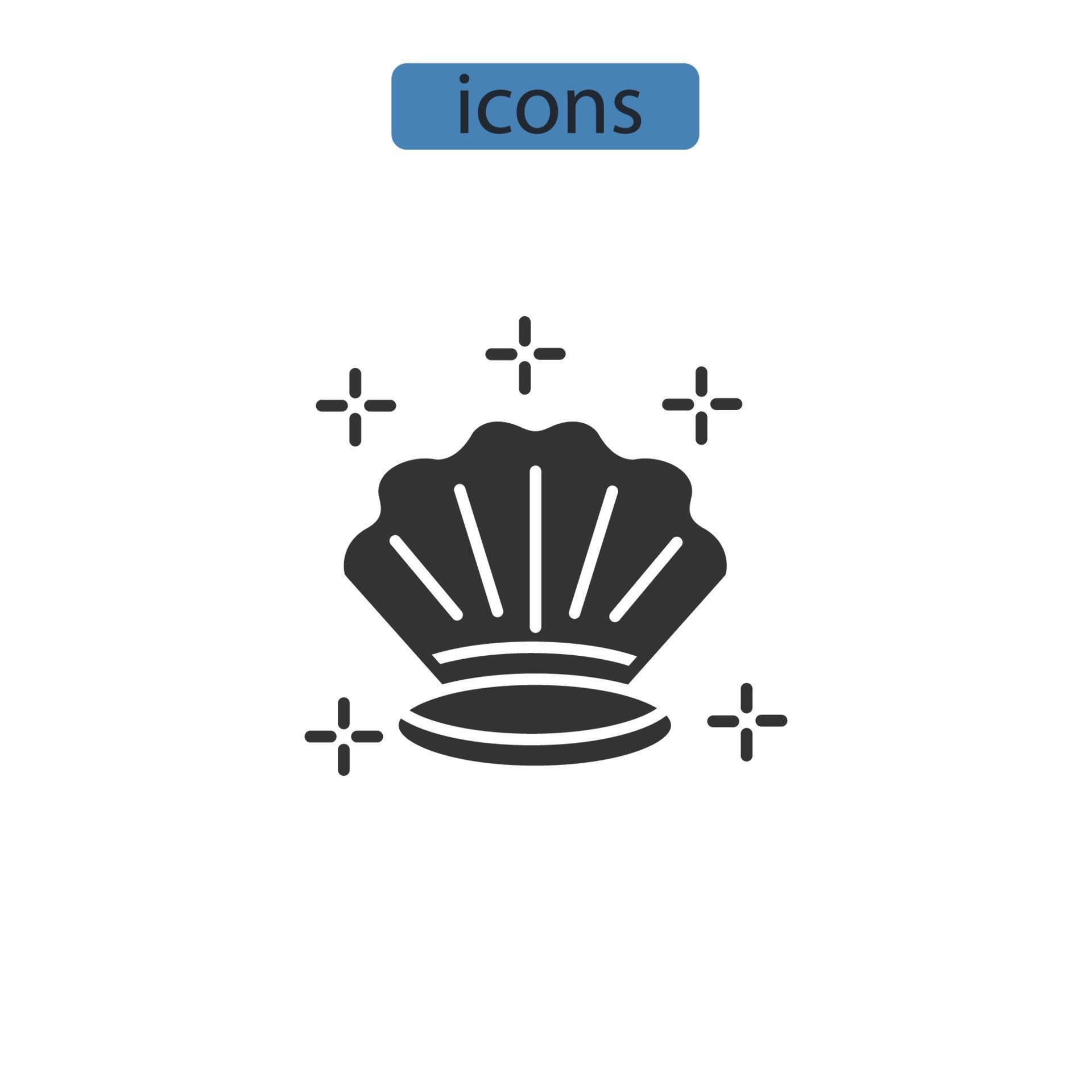 icons