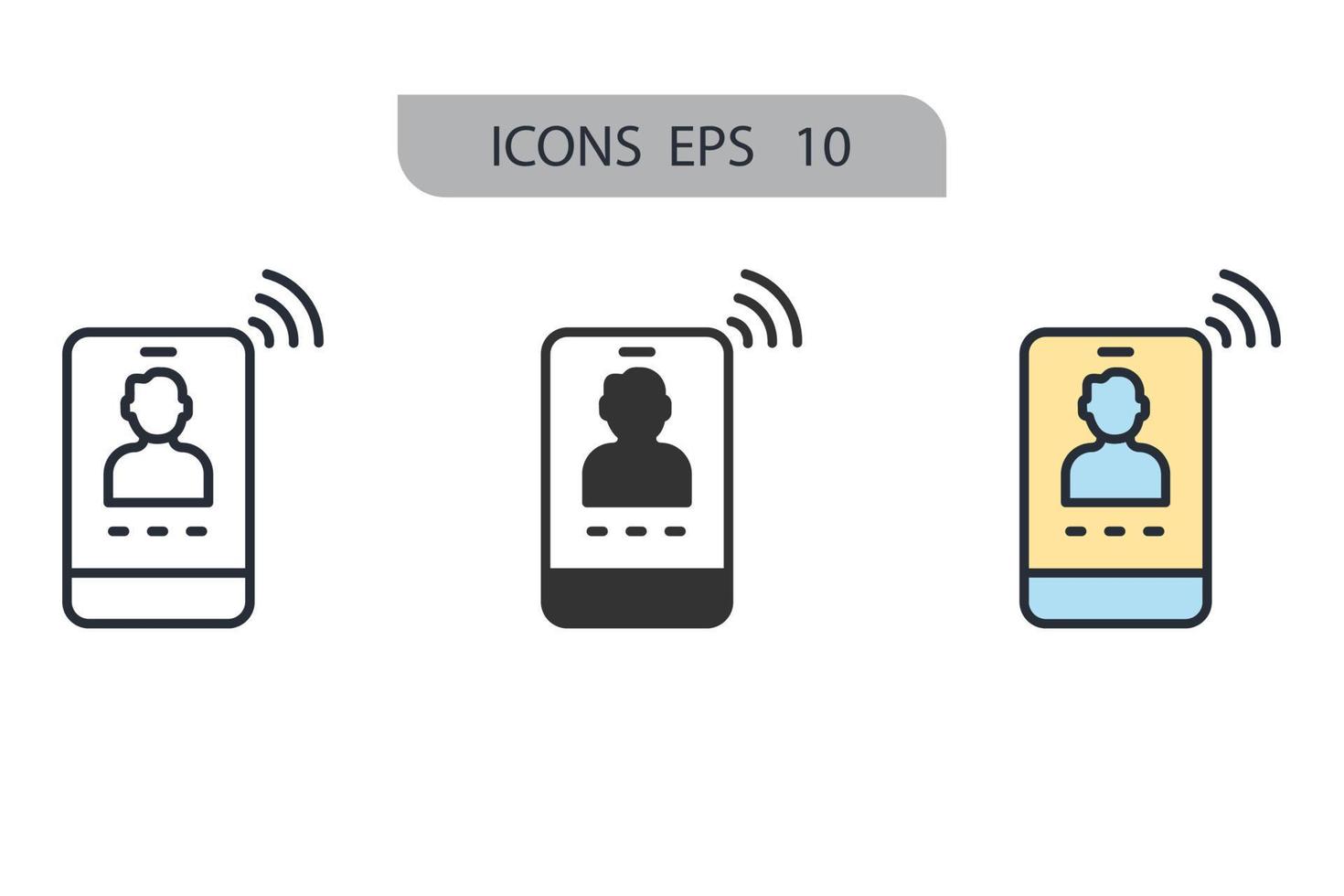 ICONS EPS 10