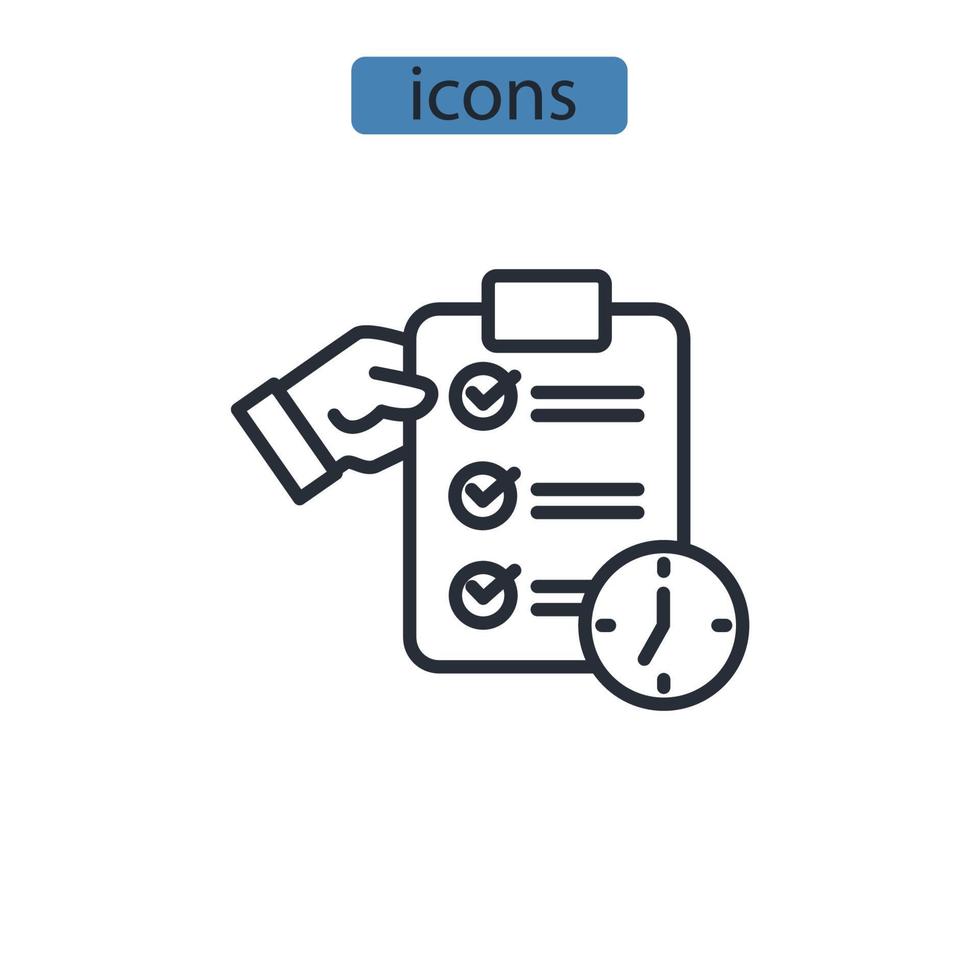 icons