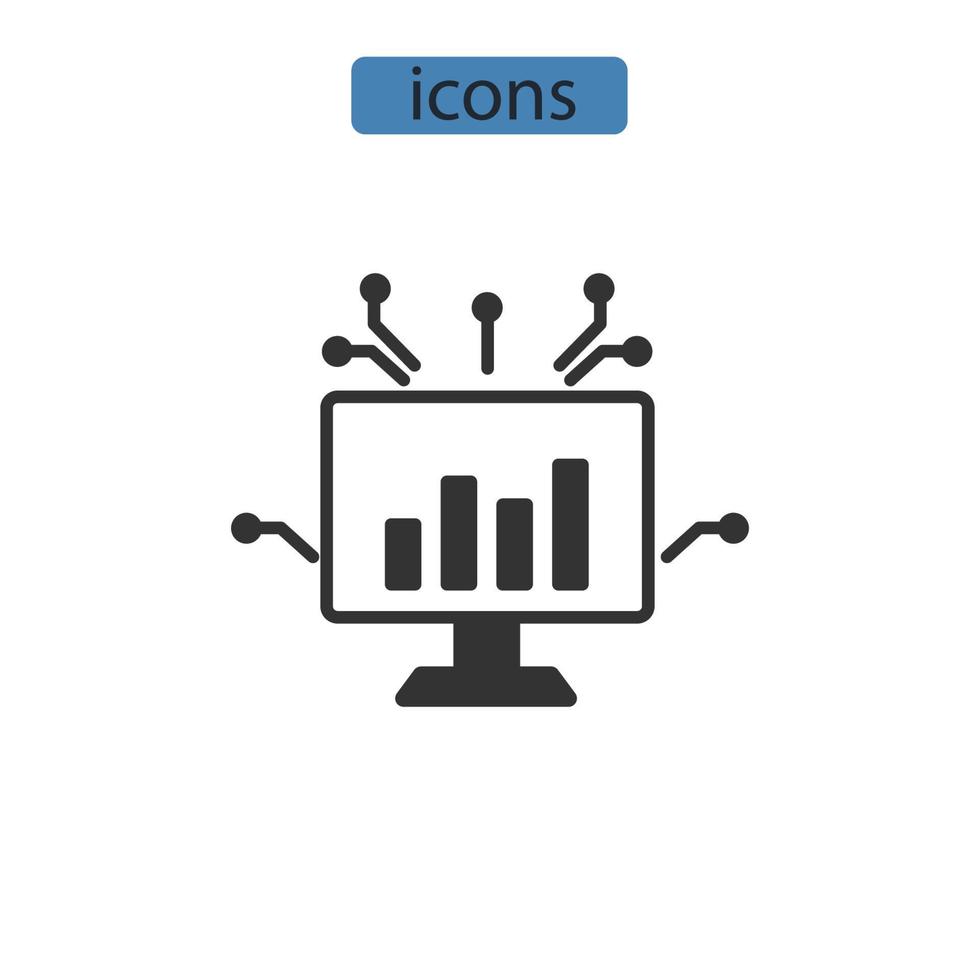 icons