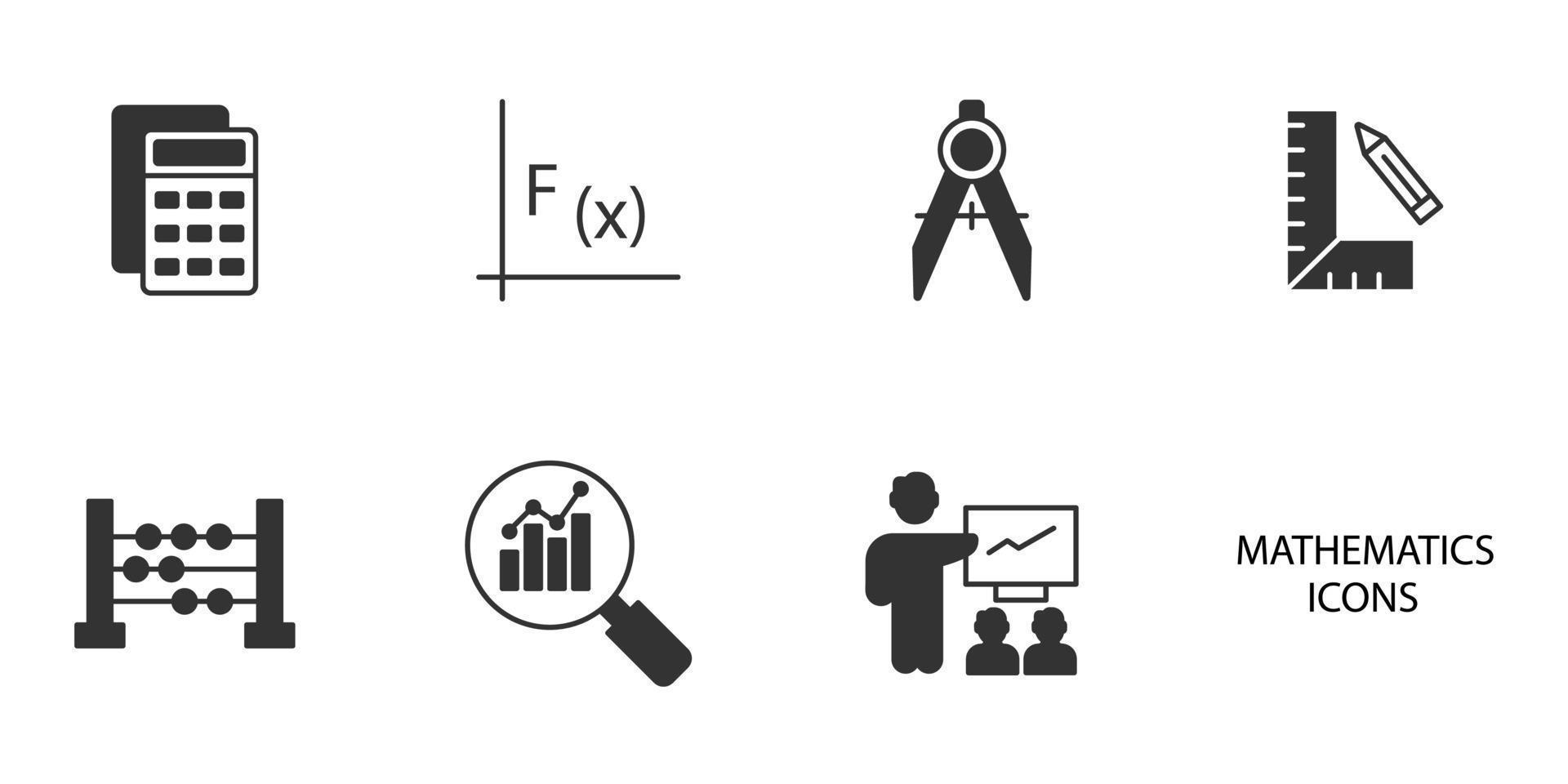 $F_{(x)}$

MATHEMATICS
ICONS