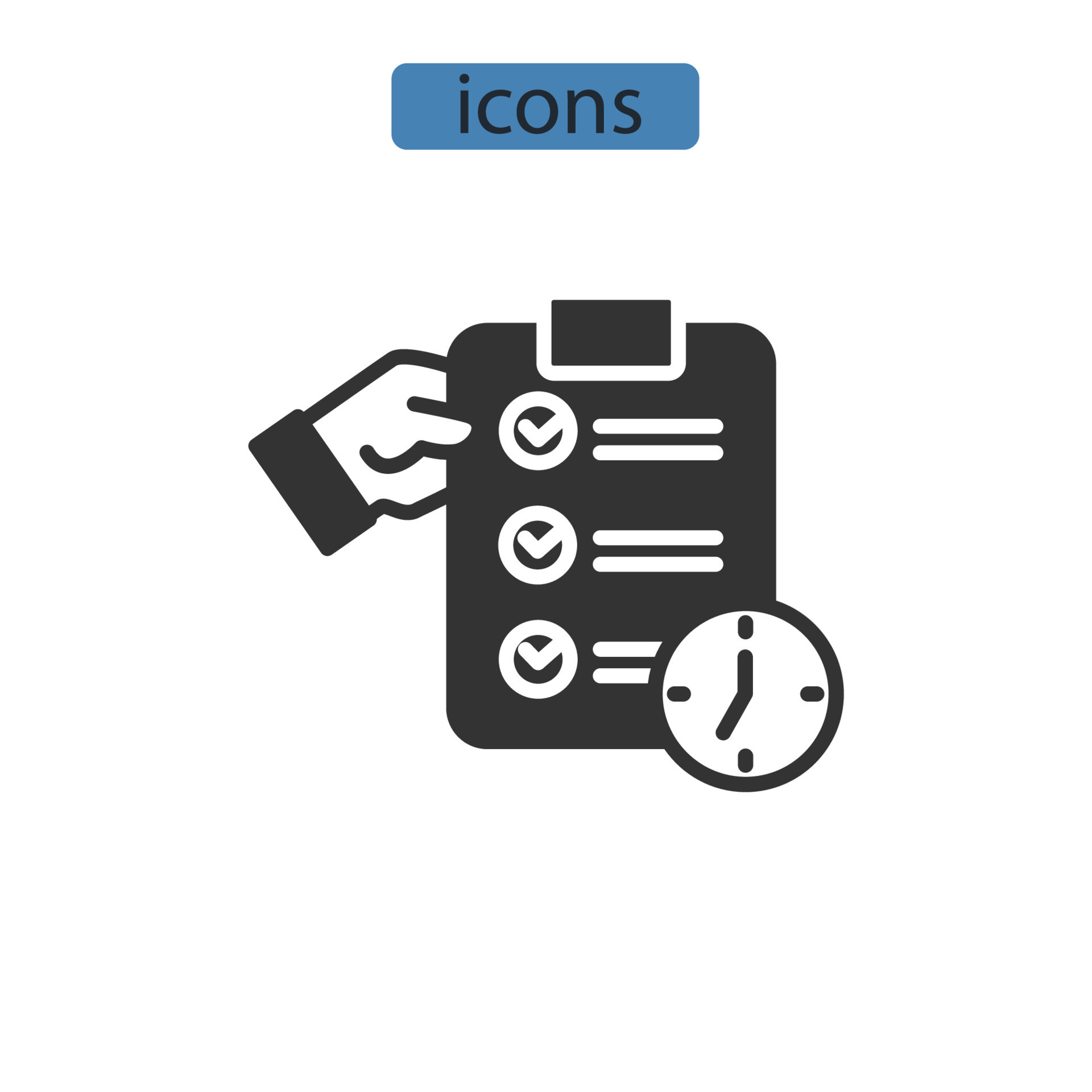 icons