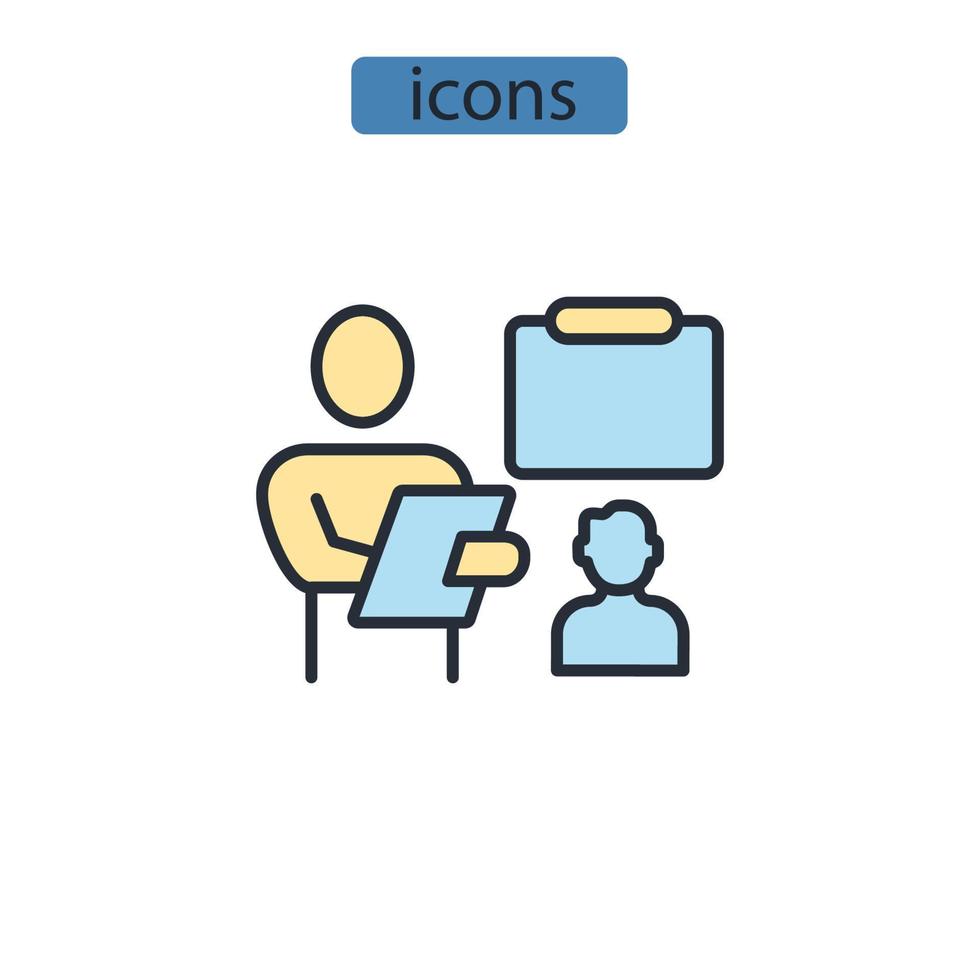 icons