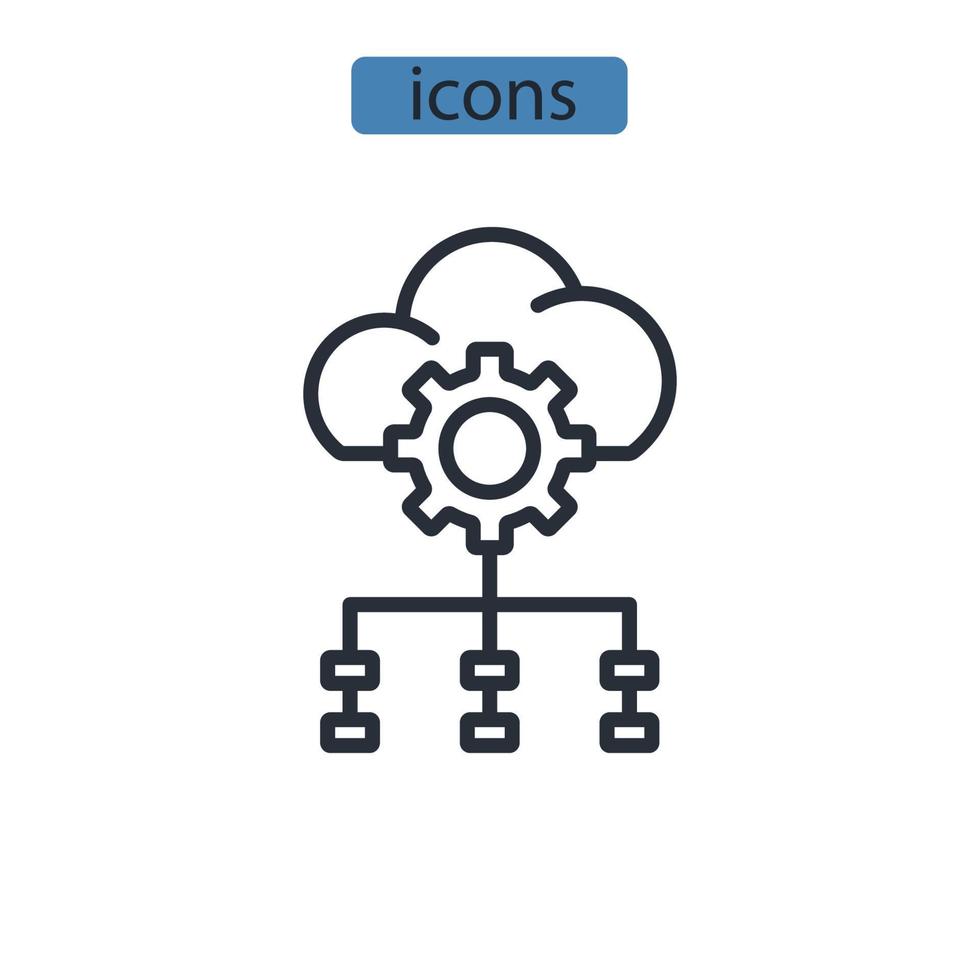 icons